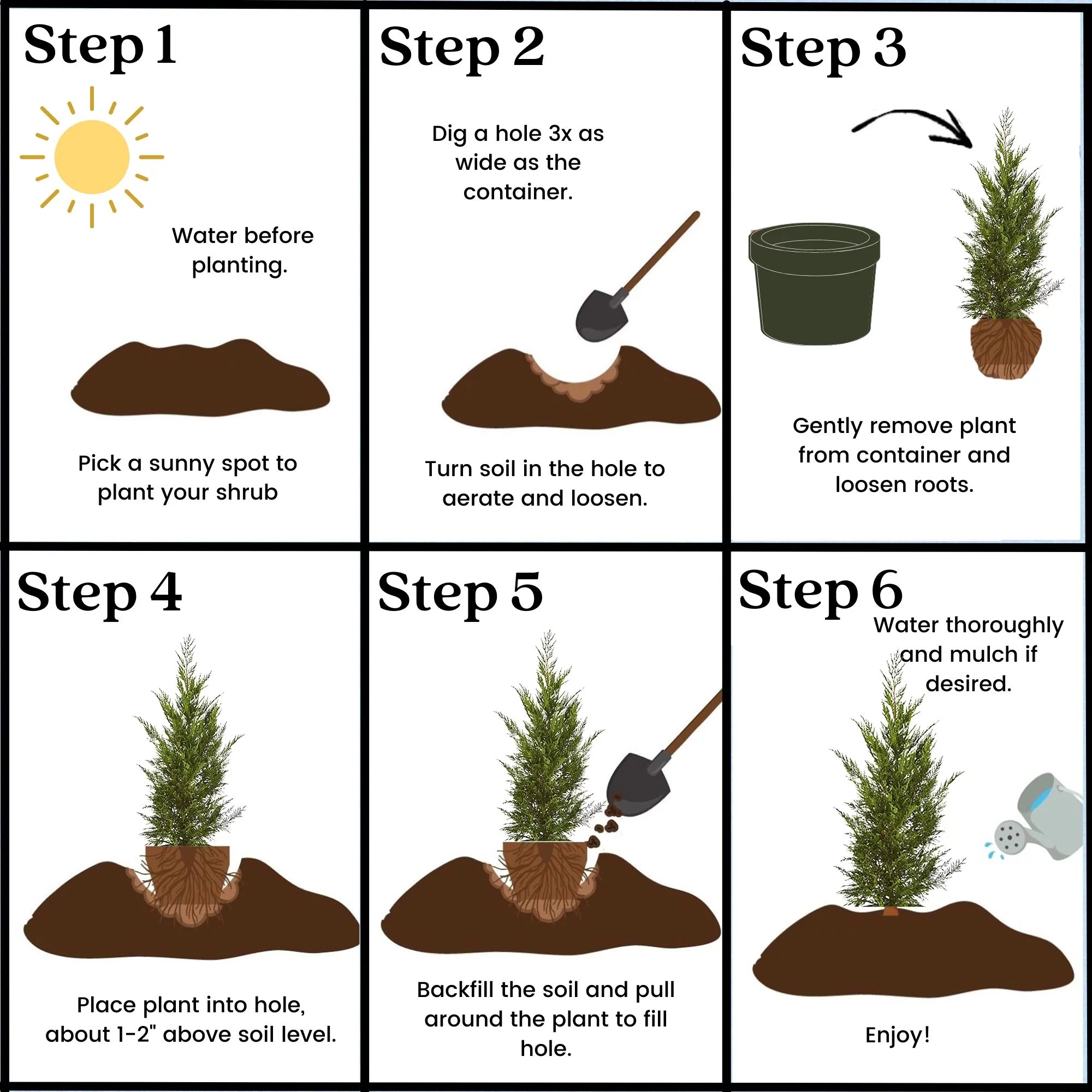 Step 1

Water before planting.

Pick a sunny spot to plant your shrub

Step 2

Dig a hole 3x as wide as the container.

Turn soil in the hole to aerate and loosen.

Step 3

Gently remove plant from container and loosen roots.

Step 4

Place plant into hole, about 1-2" above soil level.

Step 5

Backfill the soil and pull around the plant to fill hole.

Step 6

Water thoroughly and mulch if desired.

Enjoy!