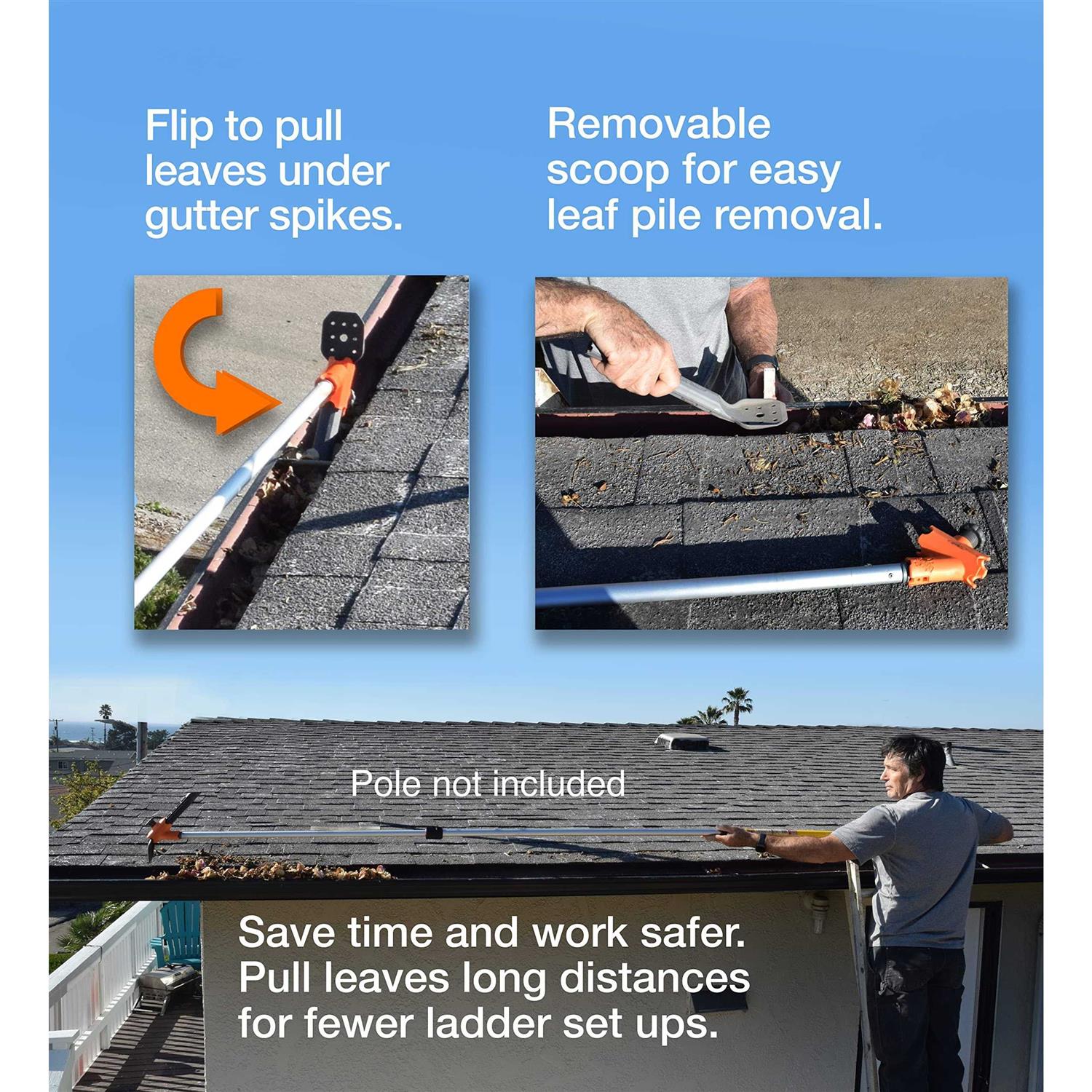 Flip to pull leaves under gutter spikes.

Removable scoop for easy leaf pile removal.

Pole not included

Save time and work safer. Pull leaves long distances for fewer ladder set ups.