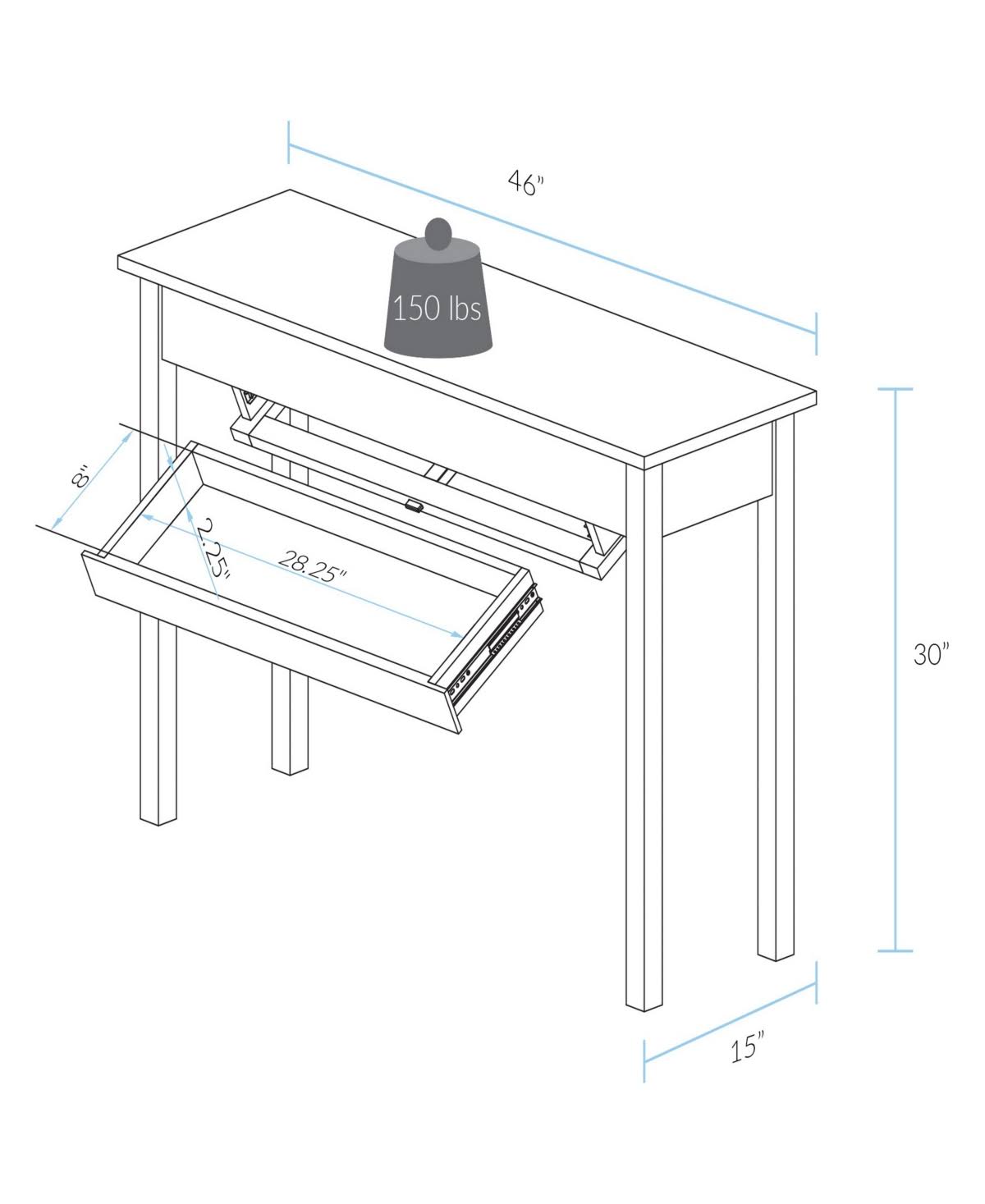 46"

150 lbs

8"

2.25"

28.25"

30"

15"