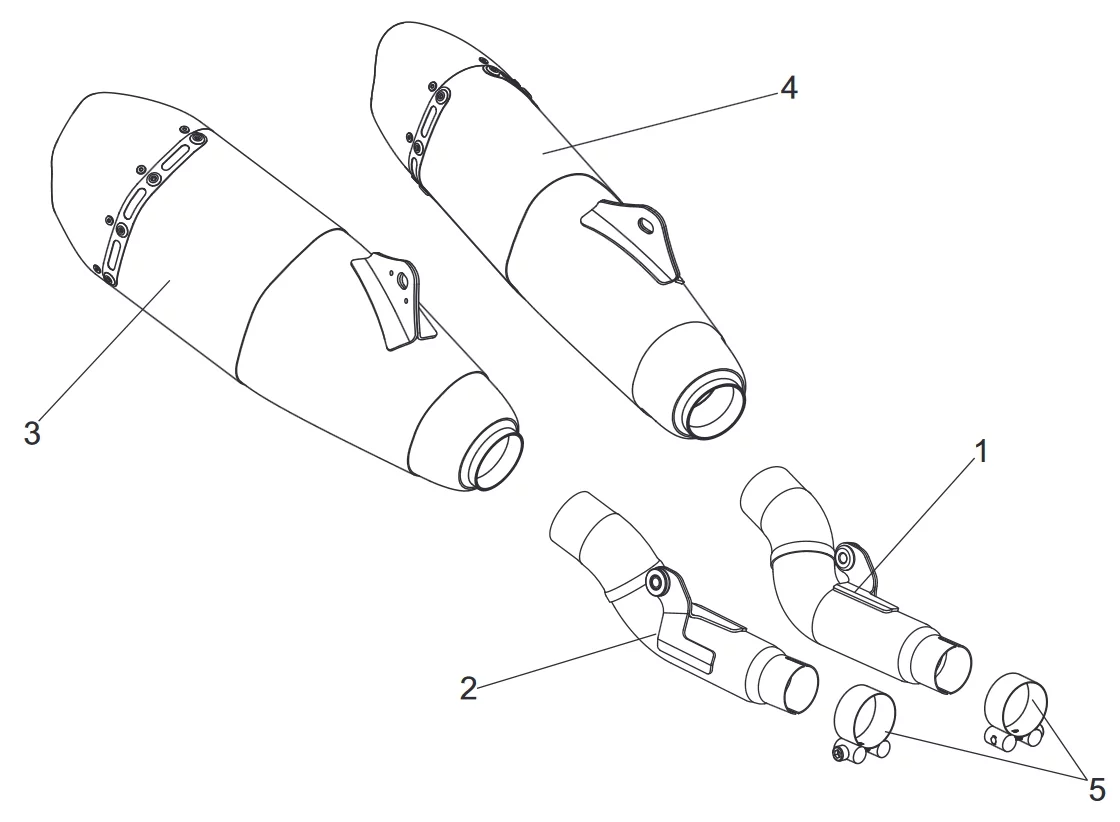 4
3
1
2
5