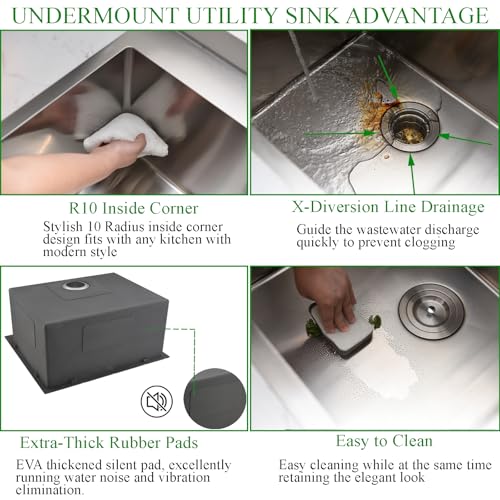 UNDERMOUNT UTILITY SINK ADVANTAGE

R10 Inside Corner

Stylish 10 Radius inside corner design fits with any kitchen with modern style

X-Diversion Line Drainage

Guide the wastewater discharge quickly to prevent clogging

Extra-Thick Rubber Pads

EVA thickened silent pad, excellently running water noise and vibration elimination.

Easy to Clean

Easy cleaning while at the same time retaining the elegant look