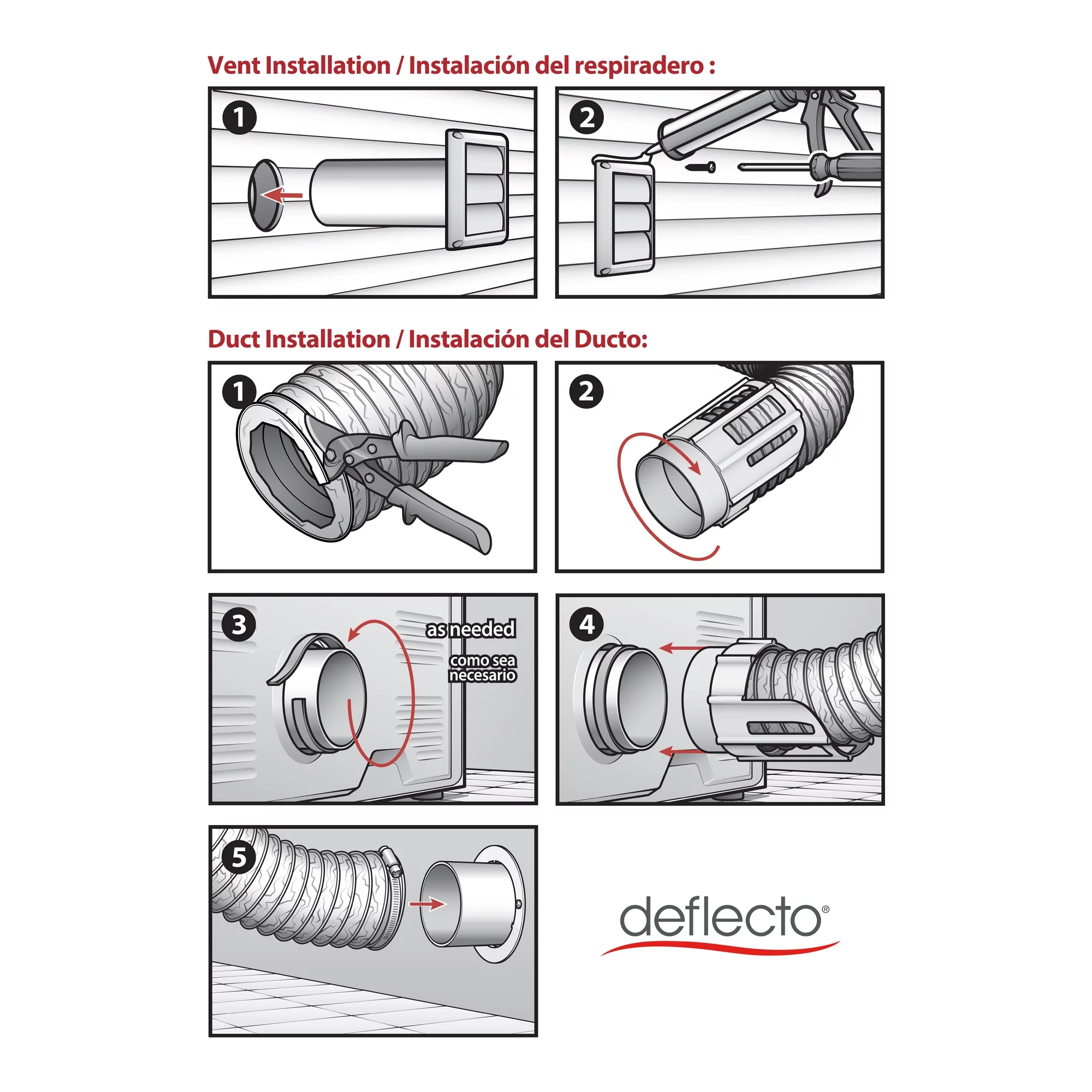 Vent Installation / Instalación del respiradero :

1

2

Duct Installation / Instalación del Ducto:

1

2

3

as needed

como sea necesario

4

5

deflecto®