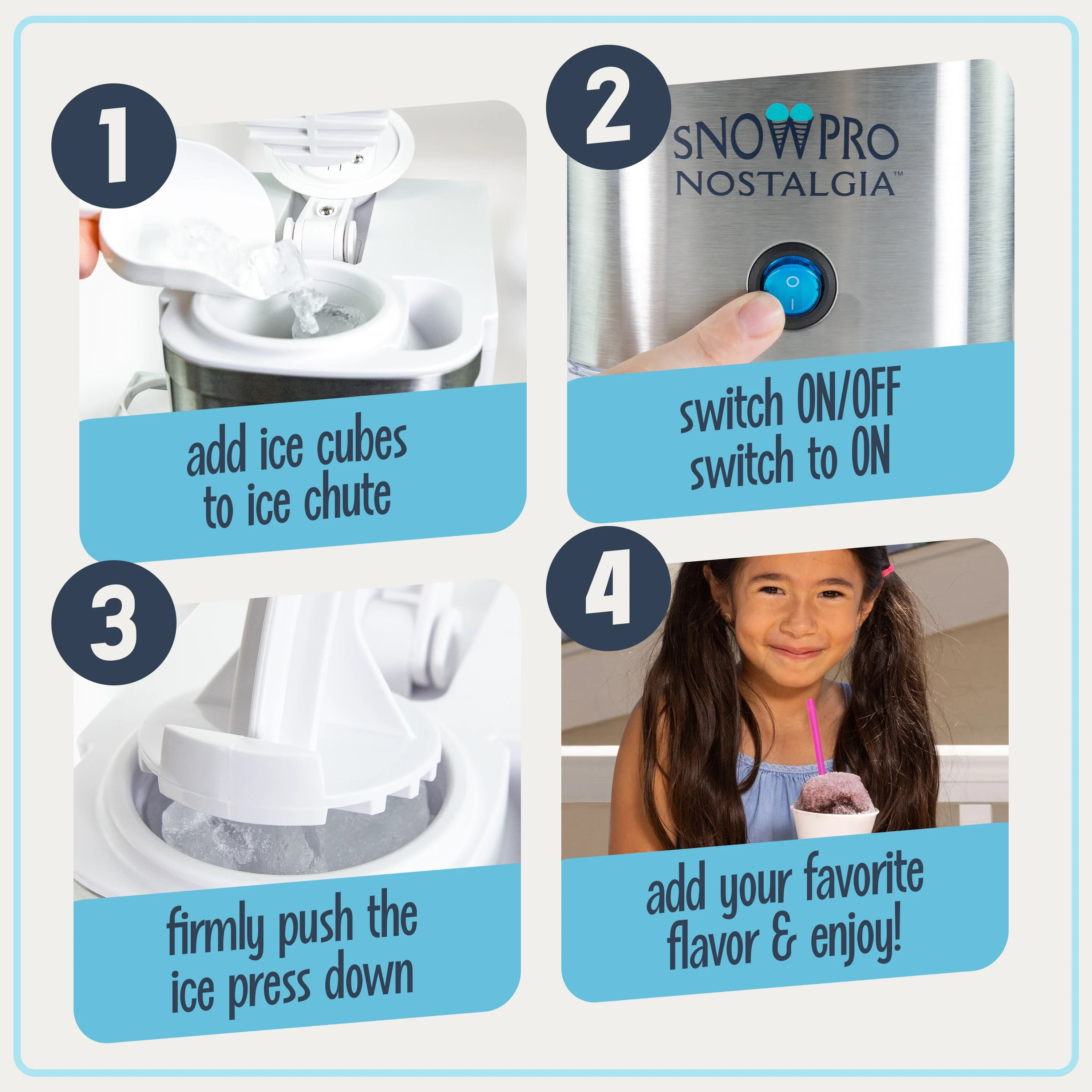 1

add ice cubes to ice chute

2

SNOWPRO
NOSTALGIA™

O
I

switch ON/OFF switch to ON

3

firmly push the ice press down

4

add your favorite flavor & enjoy!