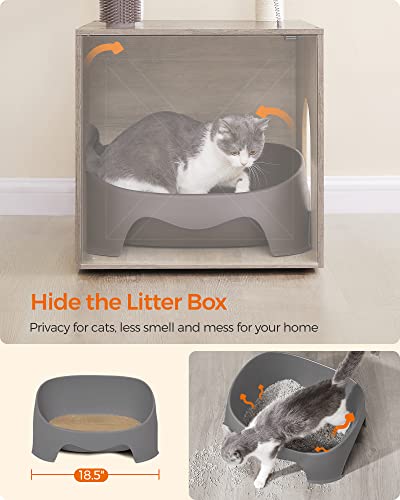 Hide the Litter Box

Privacy for cats, less smell and mess for your home

18.5"