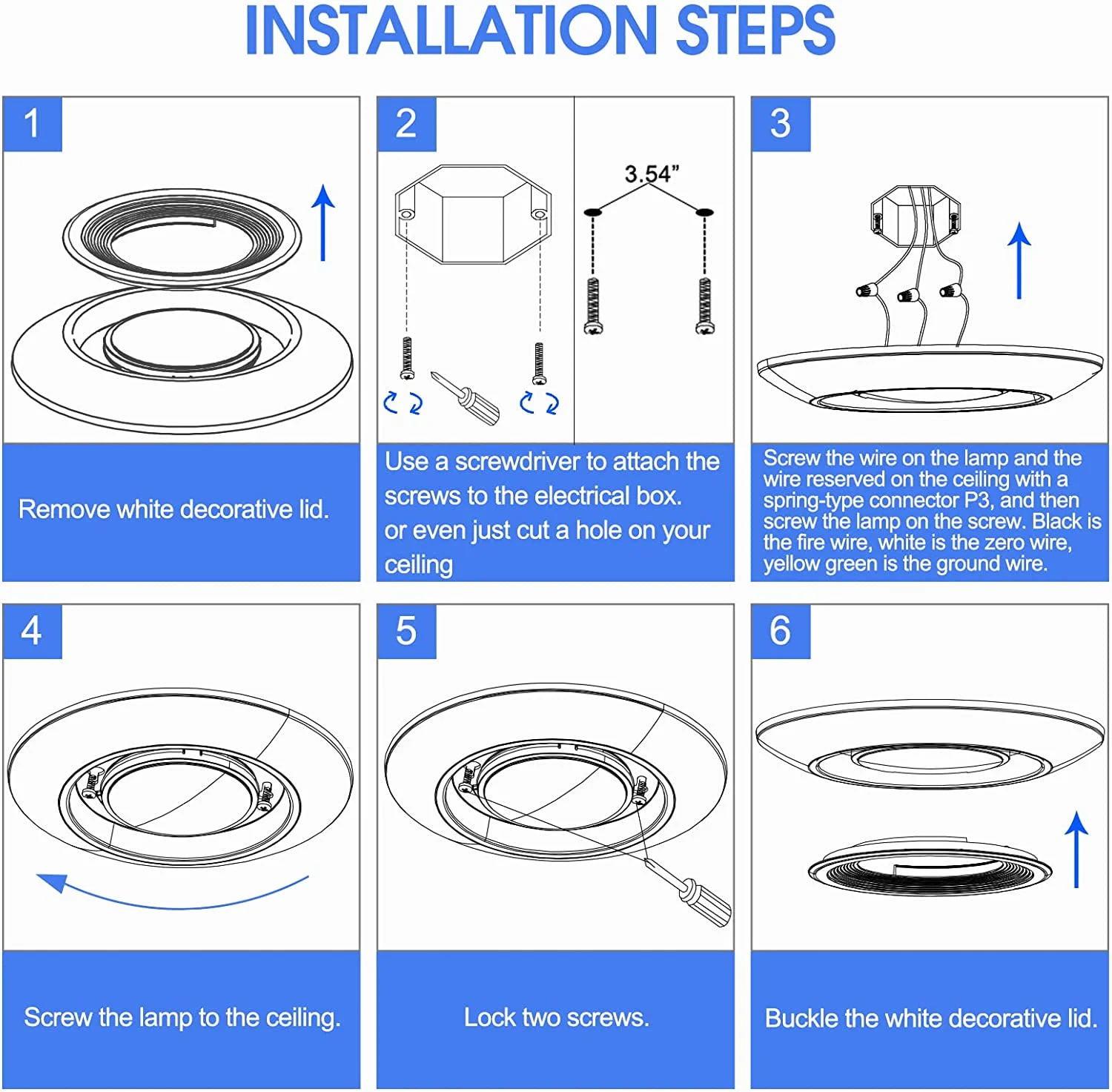 INSTALLATION STEPS

1

Remove white decorative lid.

2

3.54”

Use a screwdriver to attach the screws to the electrical box.
or even just cut a hole on your ceiling

3

Screw the wire on the lamp and the wire reserved on the ceiling with a spring-type connector P3, and then screw the lamp on the screw. Black is the fire wire, white is the zero wire, yellow green is the ground wire.

4

Screw the lamp to the ceiling.

5

Lock two screws.

6

Buckle the white decorative lid.