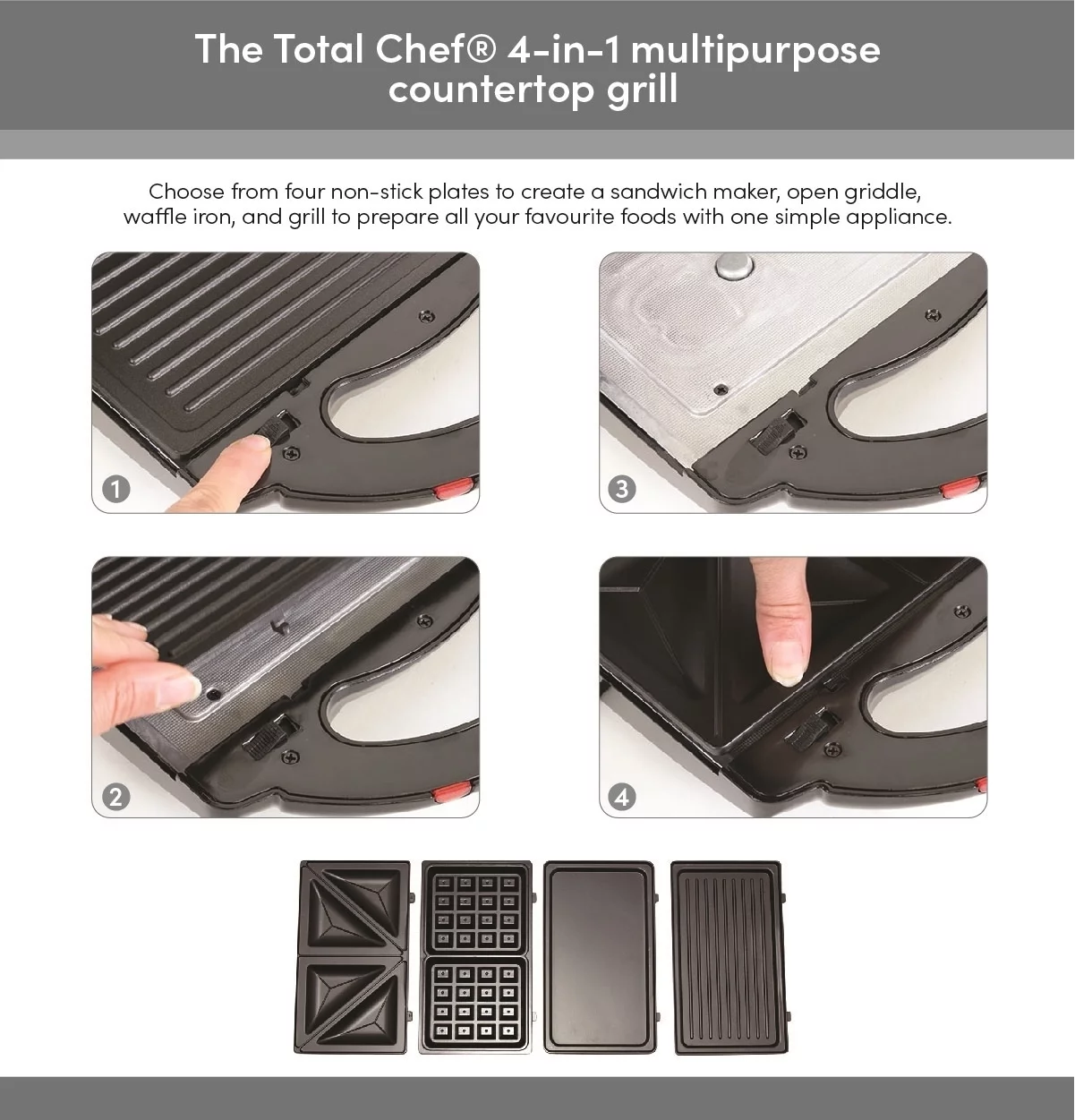 The Total Chef® 4-in-1 multipurpose countertop grill

Choose from four non-stick plates to create a sandwich maker, open griddle, waffle iron, and grill to prepare all your favourite foods with one simple appliance.

1

3

2

4