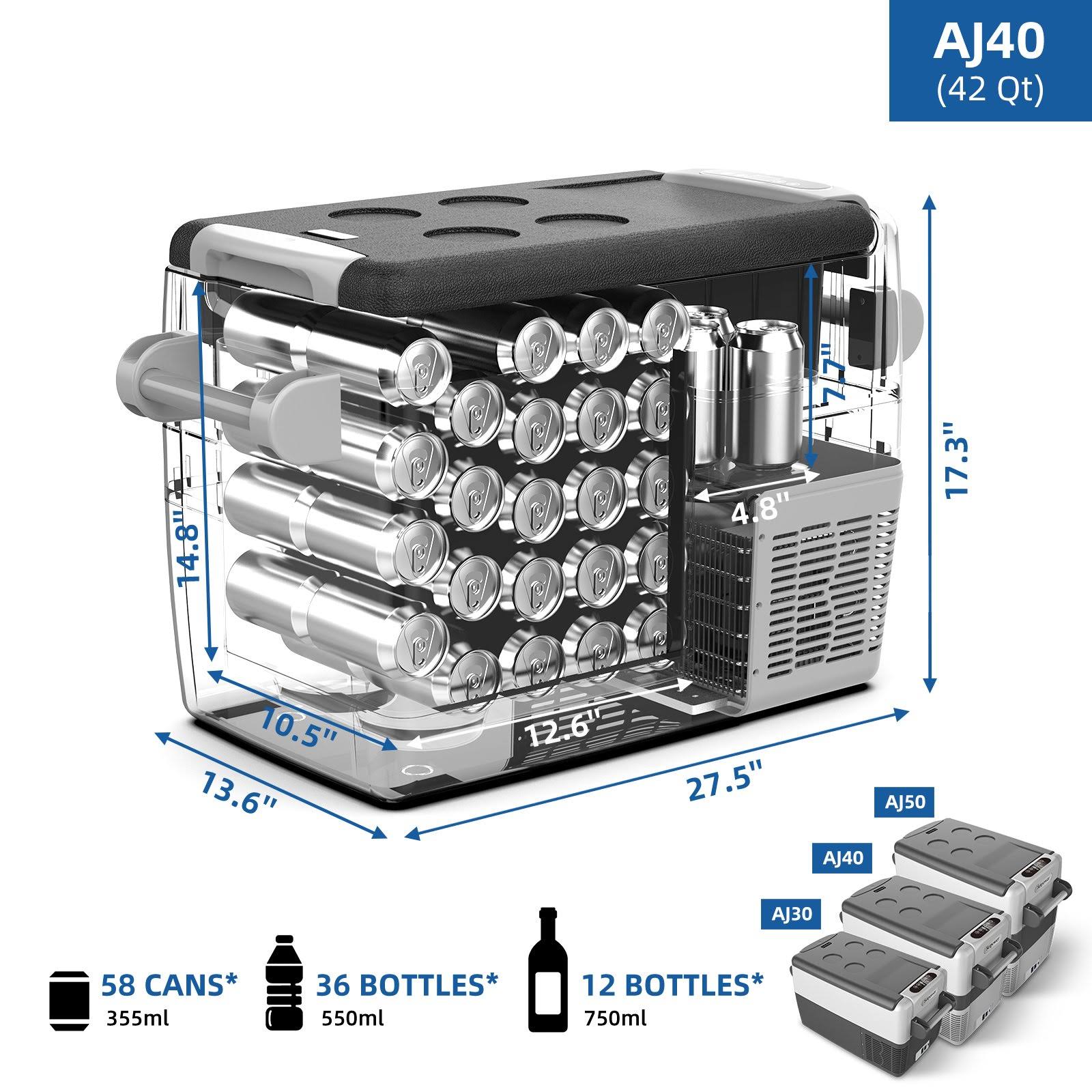 AJ40
(42 Qt)

7.7"
17.3"
4.8"
14.8"
10.5"
12.6"
13.6"
27.5"

AJ50
AJ40
AJ30

58 CANS*
355ml

36 BOTTLES*
550ml

12 BOTTLES*
750ml