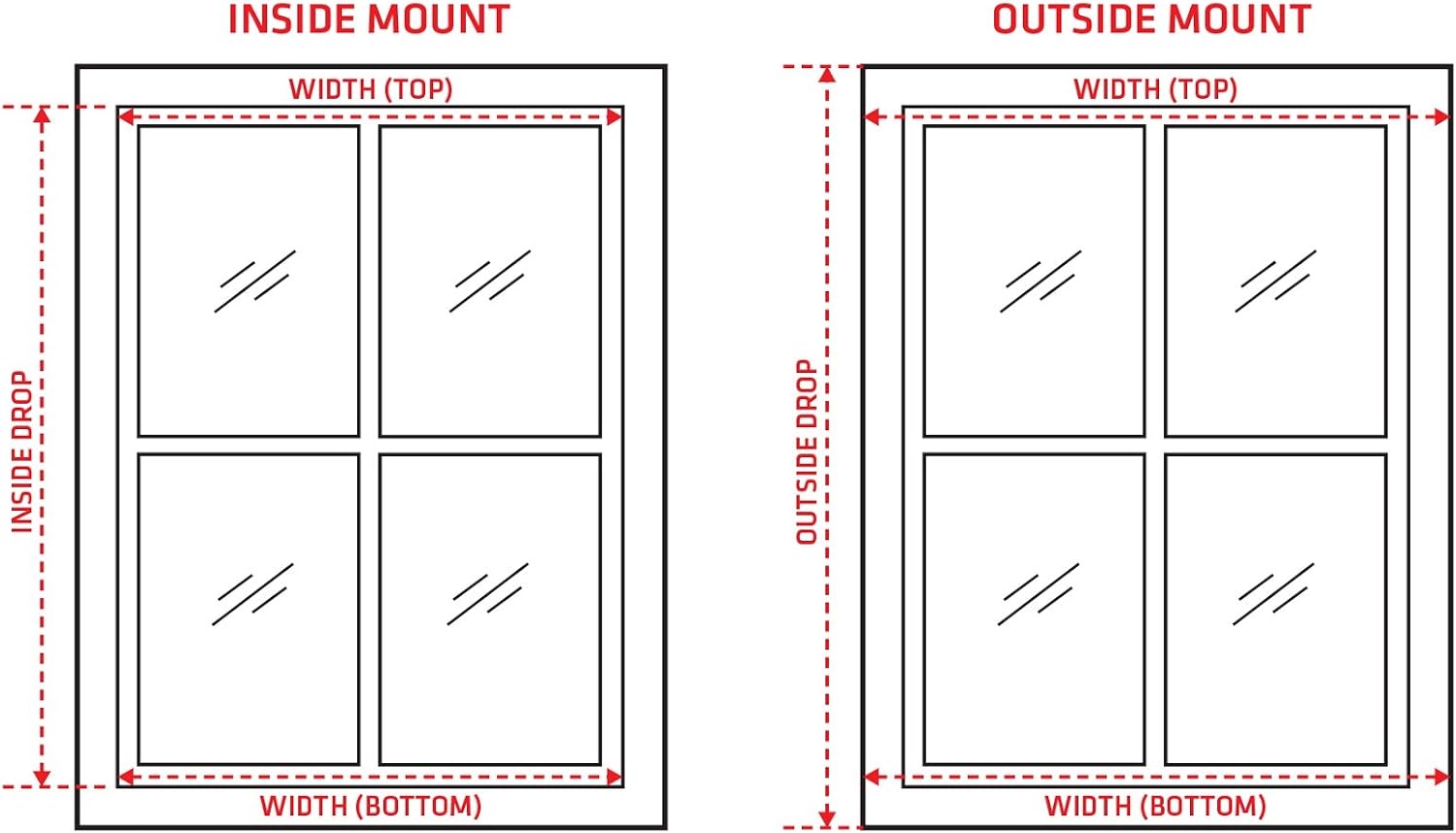 INSIDE MOUNT

WIDTH (TOP)

INSIDE DROP

WIDTH (BOTTOM)

OUTSIDE MOUNT

WIDTH (TOP)

OUTSIDE DROP

WIDTH (BOTTOM)