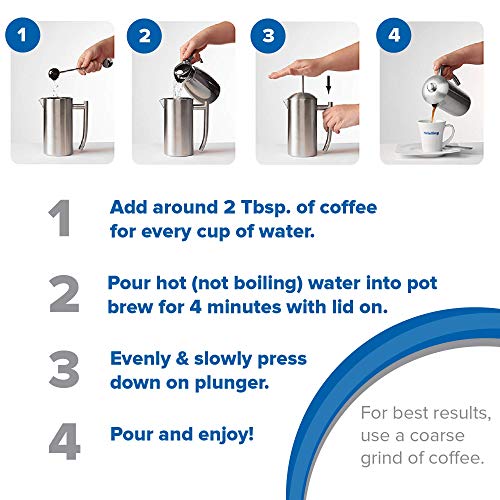 1

2

3

4

1 Add around 2 Tbsp. of coffee for every cup of water.

2 Pour hot (not boiling) water into pot brew for 4 minutes with lid on.

3 Evenly & slowly press down on plunger.

4 Pour and enjoy!

For best results, use a coarse grind of coffee.