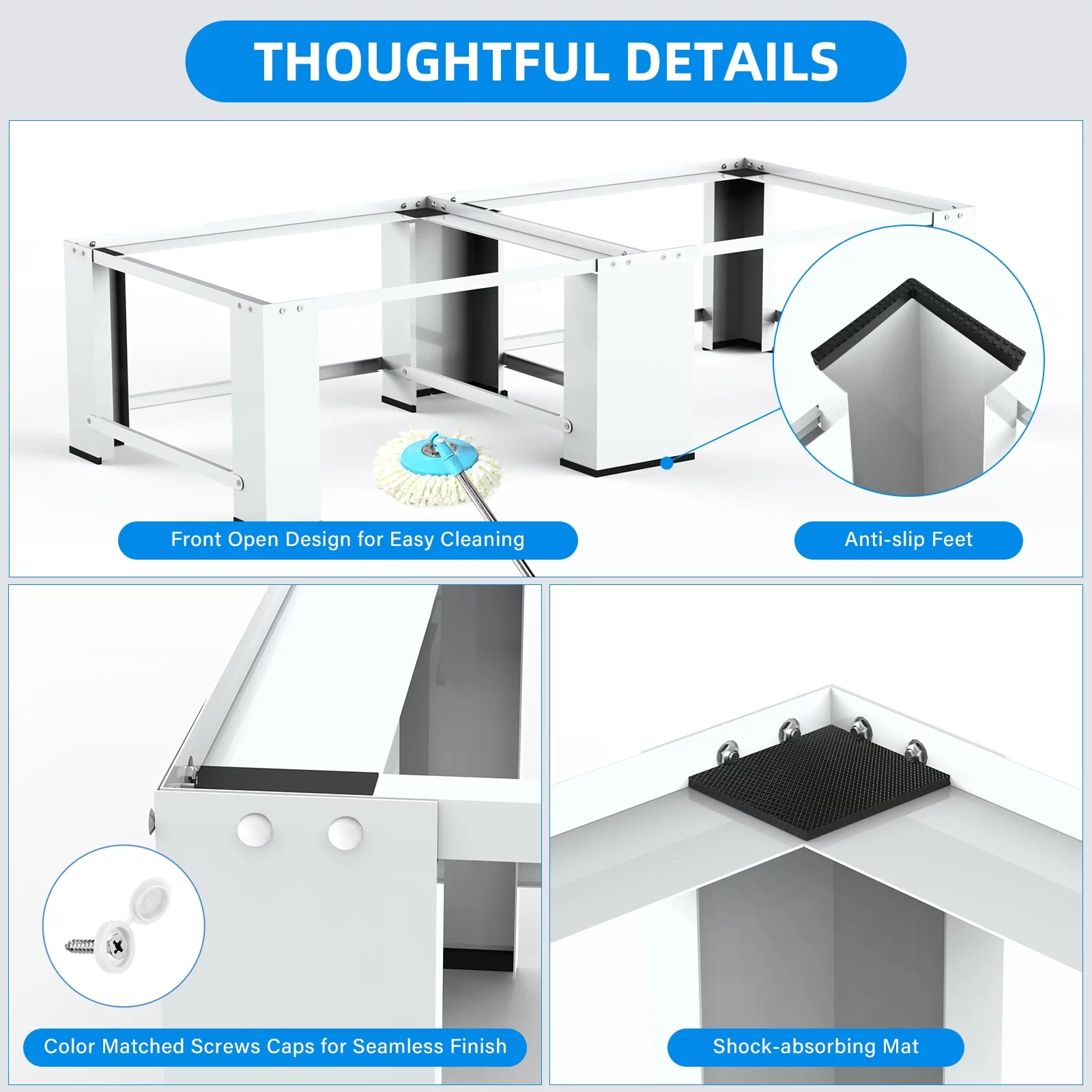 THOUGHTFUL DETAILS

Front Open Design for Easy Cleaning

Anti-slip Feet

Color Matched Screws Caps for Seamless Finish

Shock-absorbing Mat