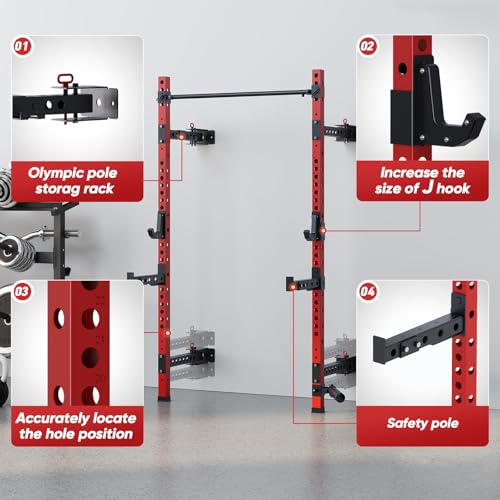 01

Olympic pole storag rack

02

Increase the size of J hook

03

Accurately locate the hole position

04

Safety pole