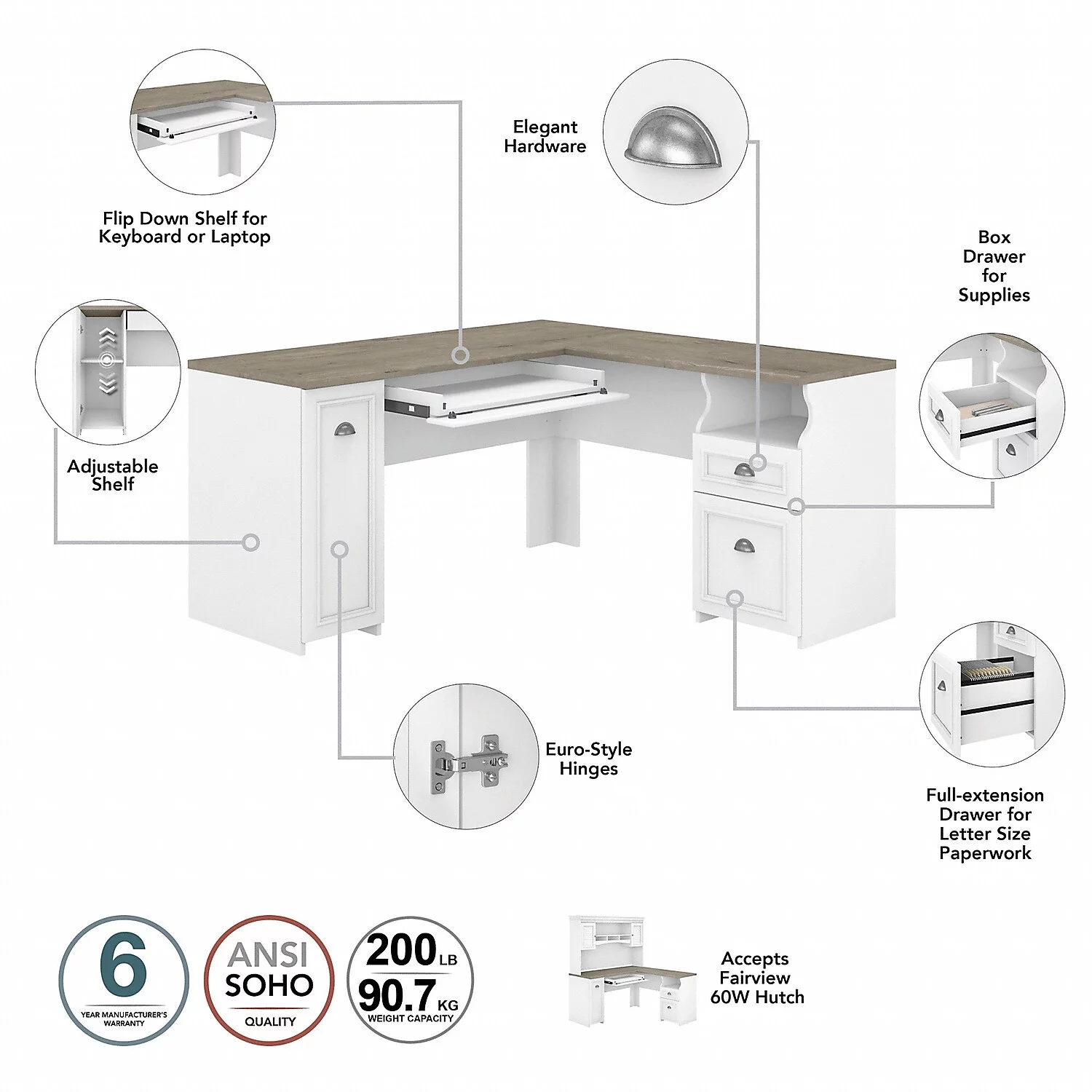 Flip Down Shelf for Keyboard or Laptop

Elegant Hardware

Box Drawer for Supplies

Adjustable Shelf

Euro-Style Hinges

Full-extension Drawer for Letter Size Paperwork

6
YEAR MANUFACTURER'S WARRANTY

ANSI SOHO
QUALITY

200 LB
90.7 KG
WEIGHT CAPACITY

Accepts Fairview 60W Hutch