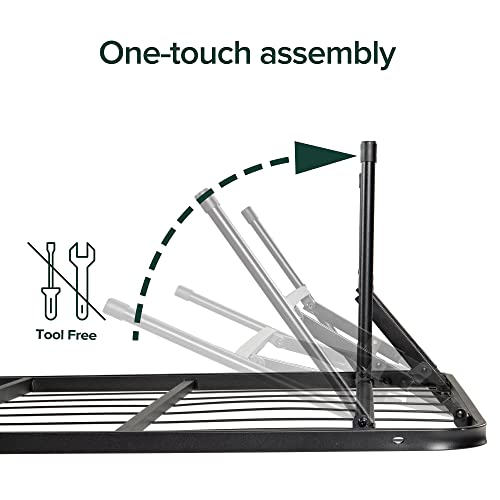 One-touch assembly

Tool Free