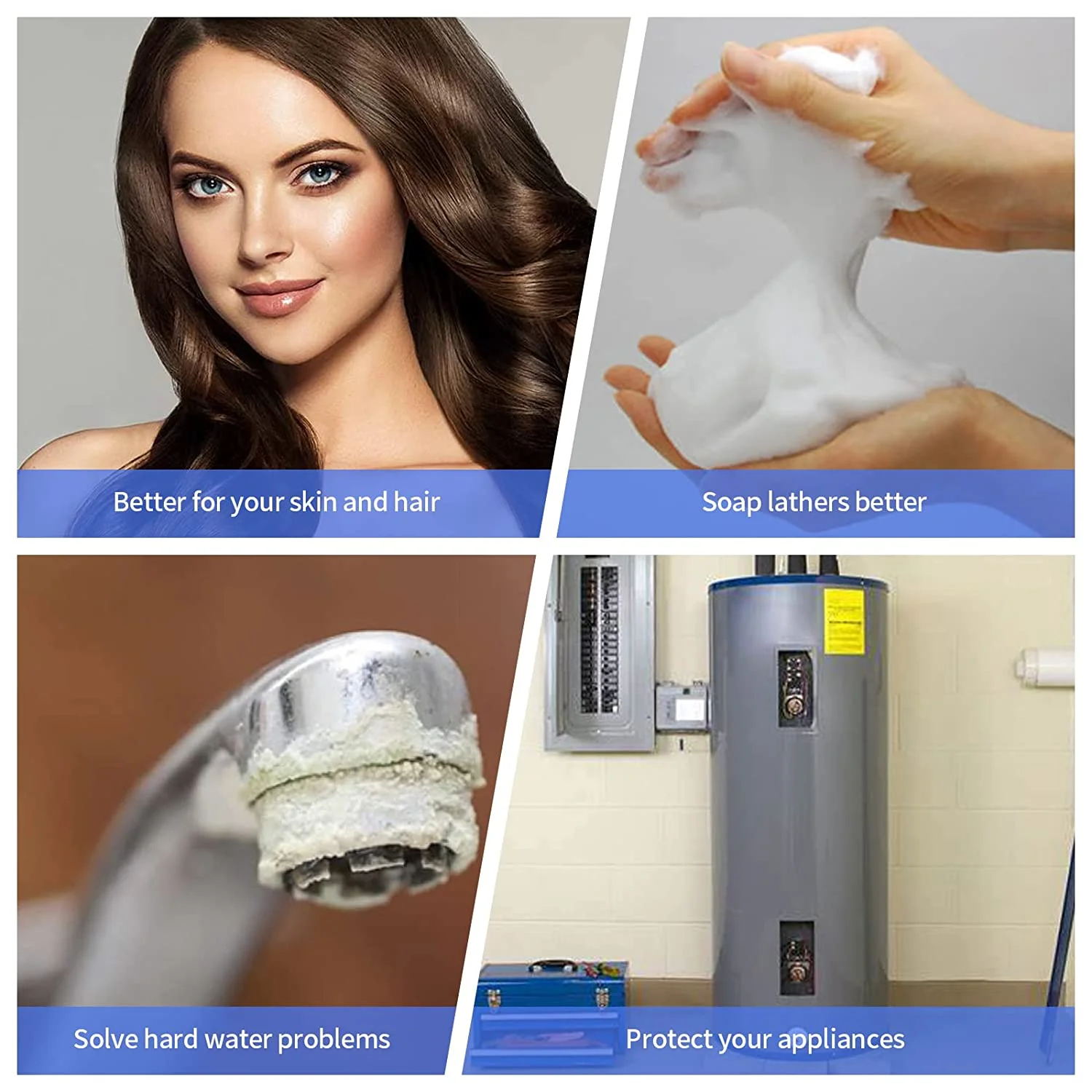 Better for your skin and hair

Soap lathers better

Solve hard water problems

Protect your appliances