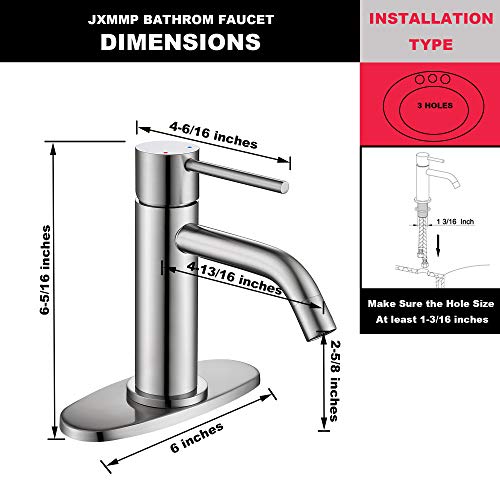 JXMMP BATHROM FAUCET
DIMENSIONS

INSTALLATION TYPE

3 HOLES

4-6/16 inches

6-5/16 inches

4-13/16 inches

2-5/8 inches

6 inches

1 3/16 Inch

Make Sure the Hole Size At least 1-3/16 inches