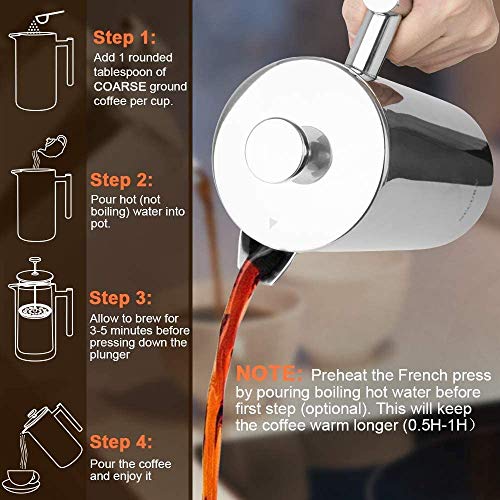 Step 1:
Add 1 rounded tablespoon of COARSE ground coffee per cup.

Step 2:
Pour hot (not boiling) water into pot.

Step 3:
Allow to brew for 3-5 minutes before pressing down the plunger

Step 4:
Pour the coffee and enjoy it

NOTE: Preheat the French press by pouring boiling hot water before first step (optional). This will keep the coffee warm longer (0.5H-1H）