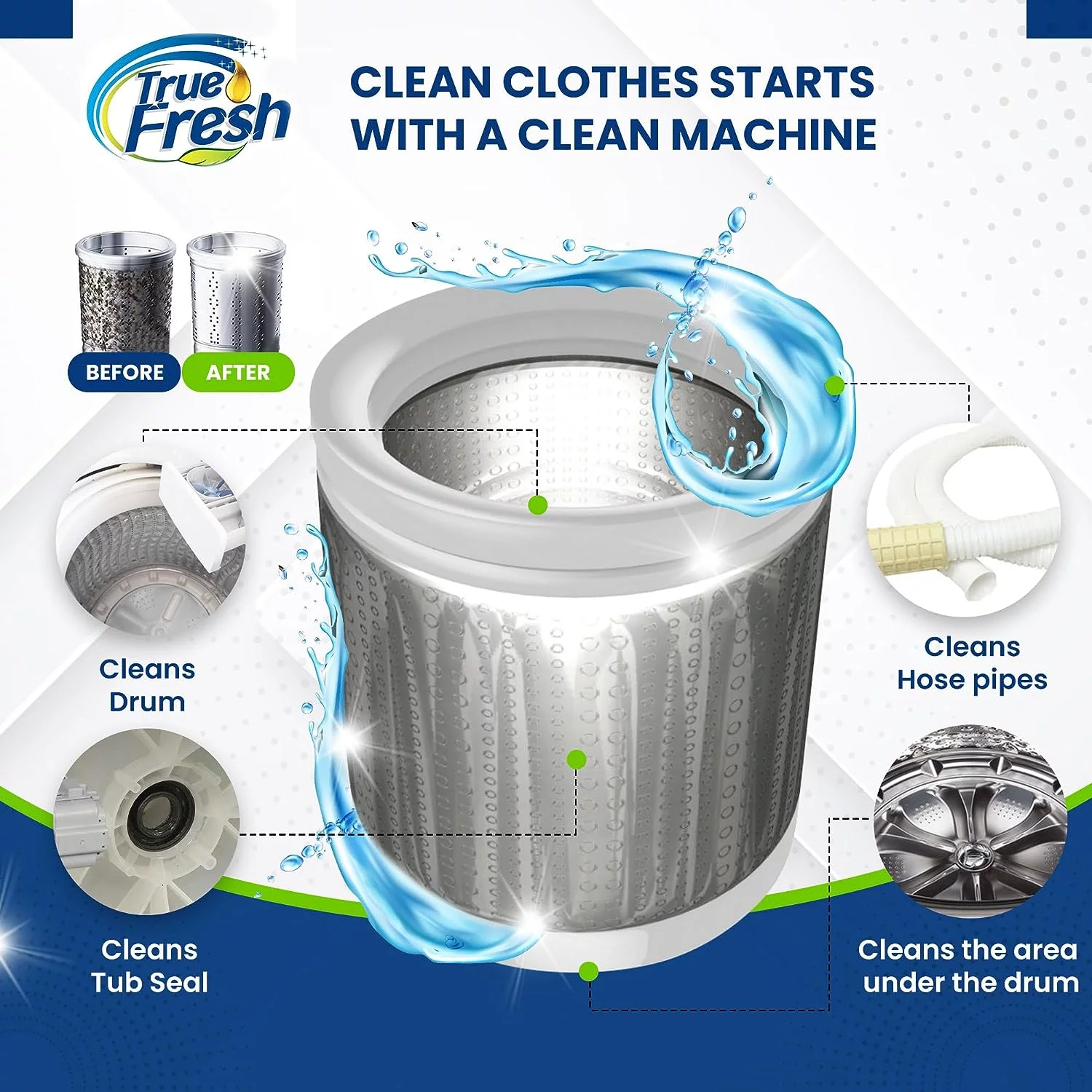 True Fresh

CLEAN CLOTHES STARTS WITH A CLEAN MACHINE

BEFORE
AFTER

Cleans Drum

Cleans Hose pipes

Cleans Tub Seal

Cleans the area under the drum