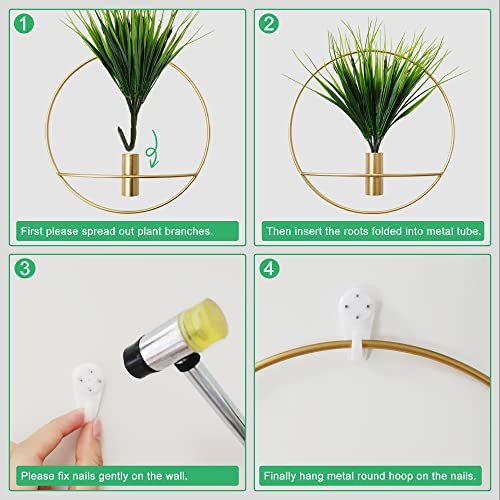 1

First please spread out plant branches.

2

Then insert the roots folded into metal tube.

3

Please fix nails gently on the wall.

4

Finally hang metal round hoop on the nails.