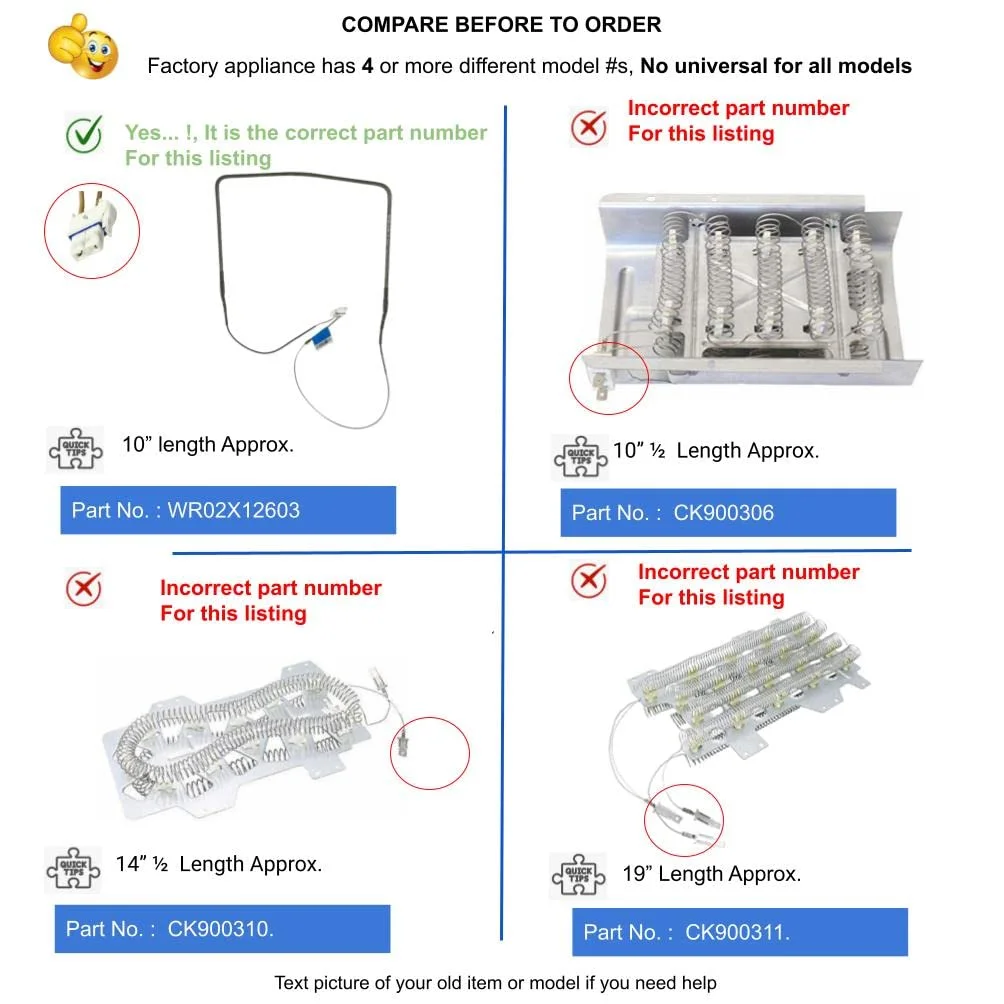 COMPARE BEFORE TO ORDER

Factory appliance has 4 or more different model #s, No universal for all models

Yes... !, It is the correct part number
For this listing

QUICK TIPS 10” length Approx.

Part No. : WR02X12603

Incorrect part number
For this listing

QUICK TIPS 10” ½ Length Approx.

Part No. : CK900306

Incorrect part number
For this listing

QUICK TIPS 14” ½ Length Approx.

Part No. : CK900310.

Incorrect part number
For this listing

QUICK TIPS 19” Length Approx.

Part No. : CK900311.

Text picture of your old item or model if you need help