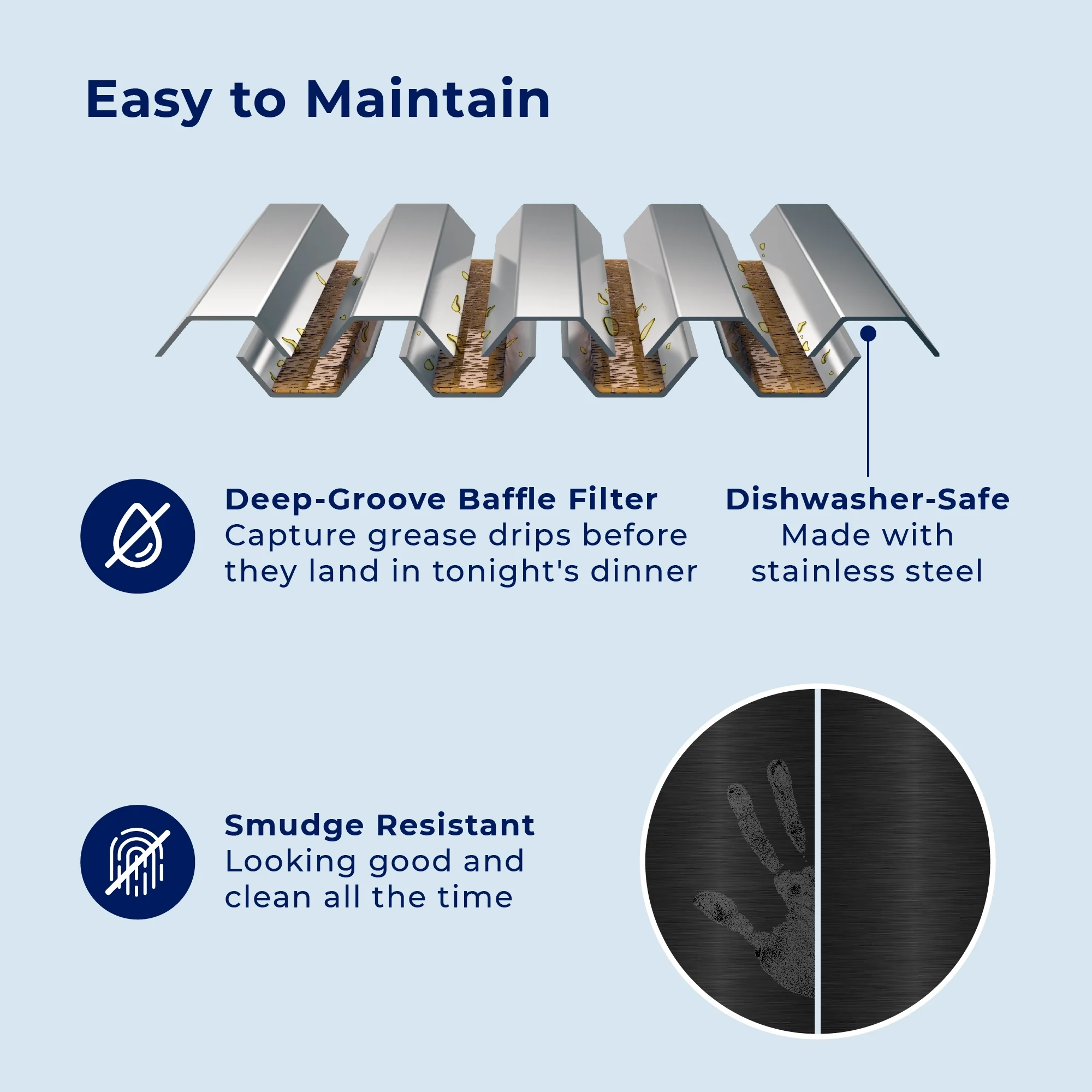 Easy to Maintain

Deep-Groove Baffle Filter
Capture grease drips before they land in tonight's dinner

Dishwasher-Safe
Made with stainless steel

Smudge Resistant
Looking good and clean all the time