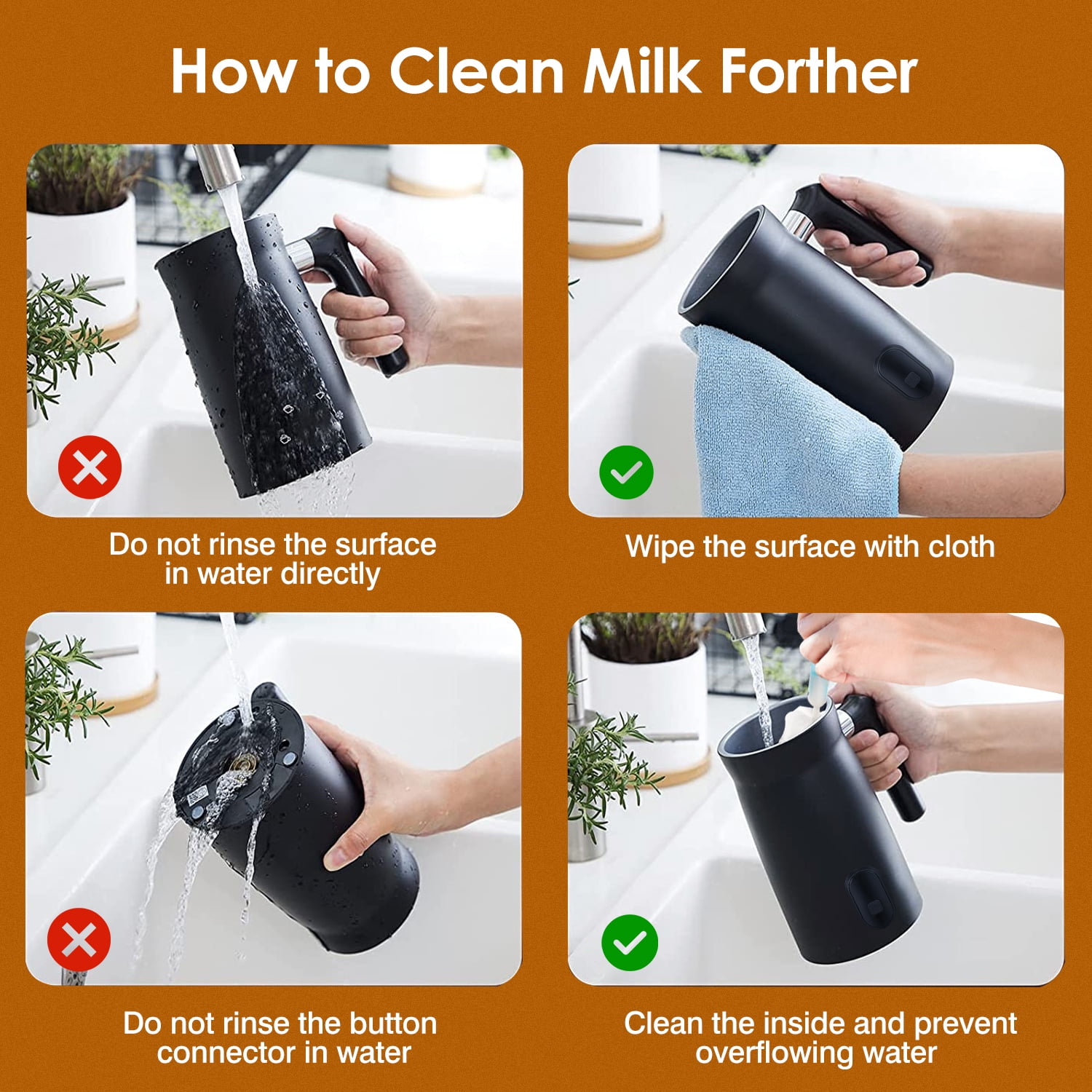 How to Clean Milk Forther

Do not rinse the surface in water directly

Wipe the surface with cloth

Do not rinse the button connector in water

Clean the inside and prevent overflowing water