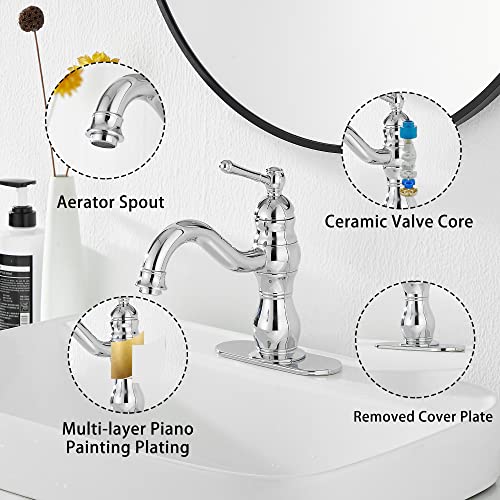 Aerator Spout

Ceramic Valve Core

Multi-layer Piano Painting Plating

Removed Cover Plate