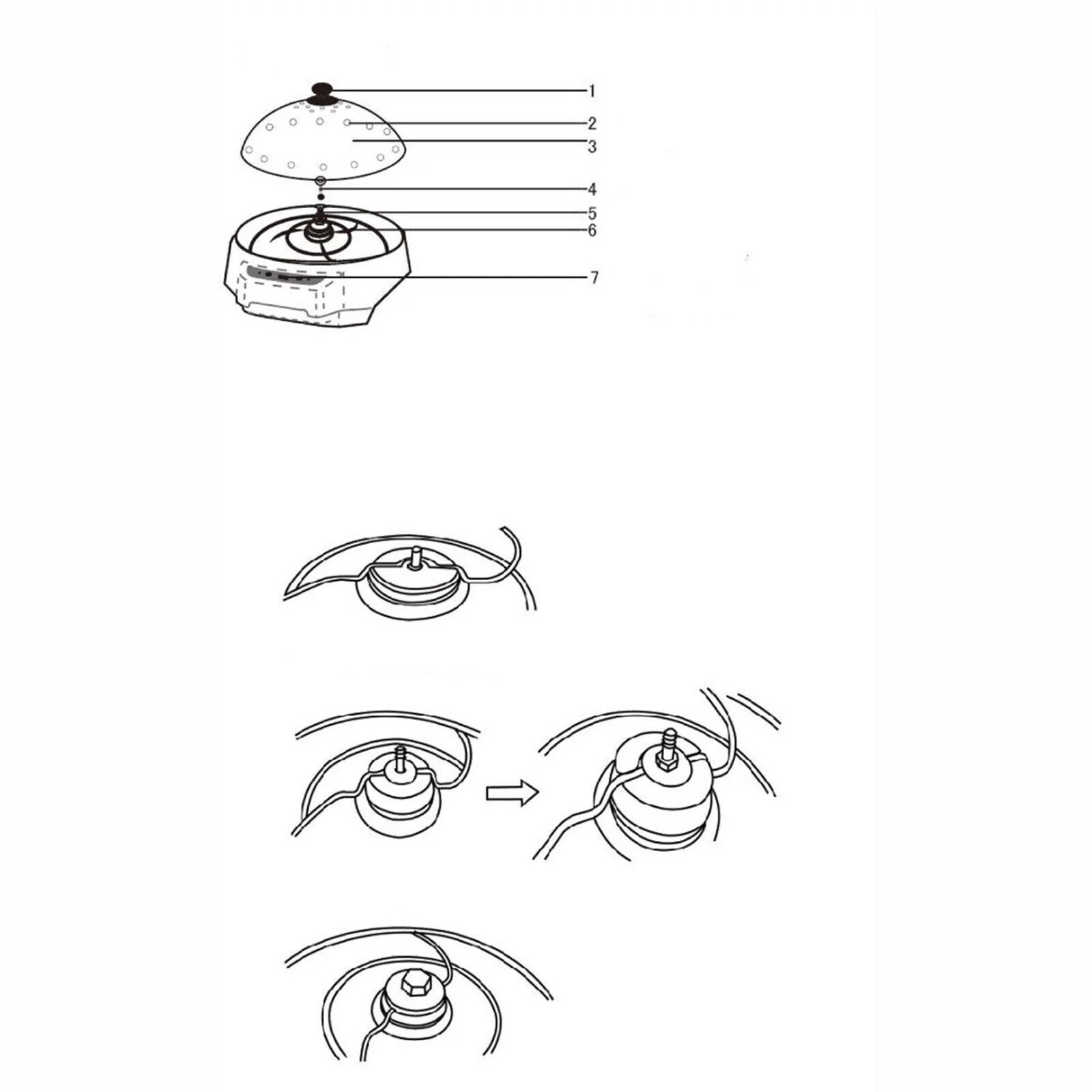 1
2
3
4
5
6
7