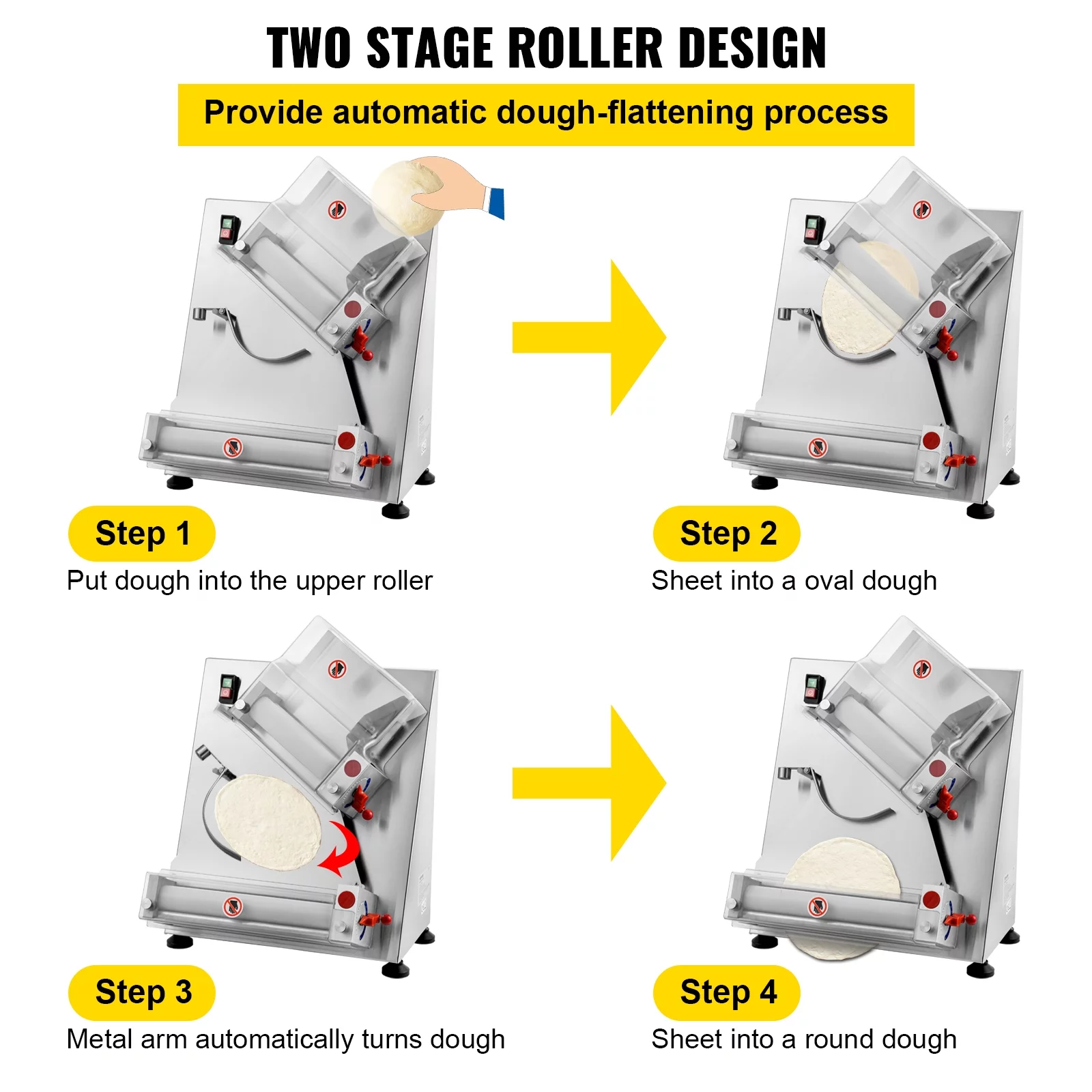 TWO STAGE ROLLER DESIGN

Provide automatic dough-flattening process

Step 1
Put dough into the upper roller

Step 2
Sheet into a oval dough

Step 3
Metal arm automatically turns dough

Step 4
Sheet into a round dough