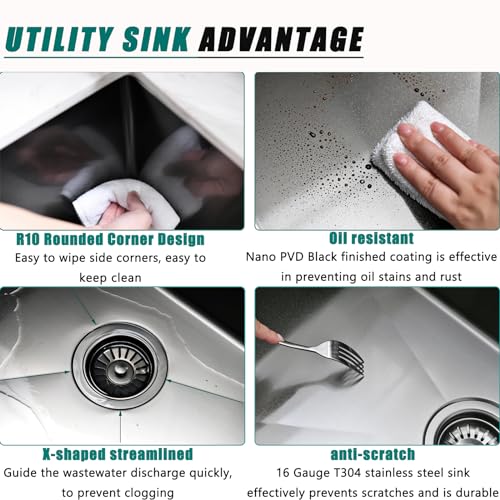 UTILITY SINK ADVANTAGE

R10 Rounded Corner Design
Easy to wipe side corners, easy to keep clean

Oil resistant
Nano PVD Black finished coating is effective in preventing oil stains and rust

X-shaped streamlined
Guide the wastewater discharge quickly, to prevent clogging

anti-scratch
16 Gauge T304 stainless steel sink effectively prevents scratches and is durable