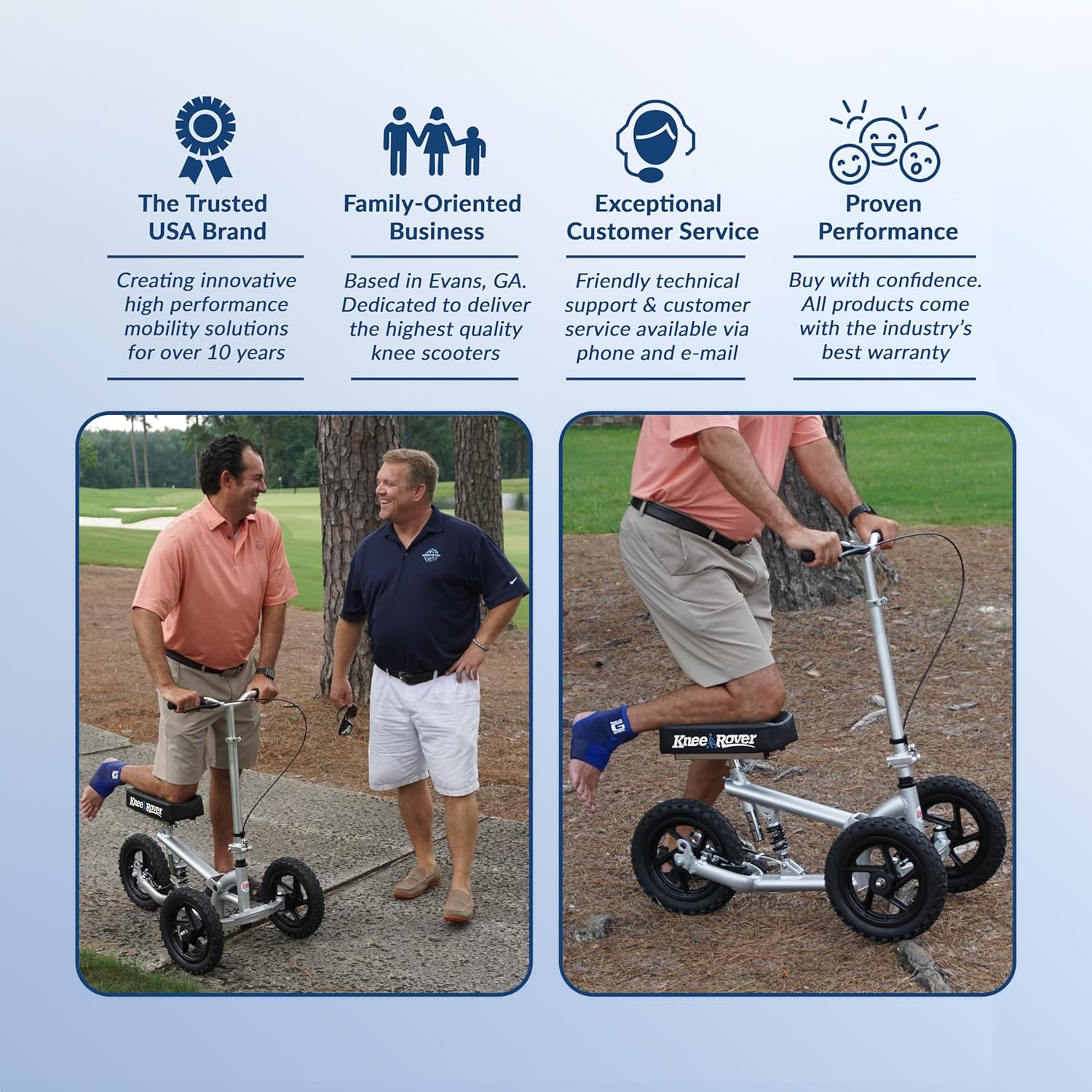 The Trusted USA Brand

Creating innovative high performance mobility solutions for over 10 years

Family-Oriented Business

Based in Evans, GA. Dedicated to deliver the highest quality knee scooters

Exceptional Customer Service

Friendly technical support & customer service available via phone and e-mail

Proven Performance

Buy with confidence. All products come with the industry's best warranty

Knee Rover

Knee Rover