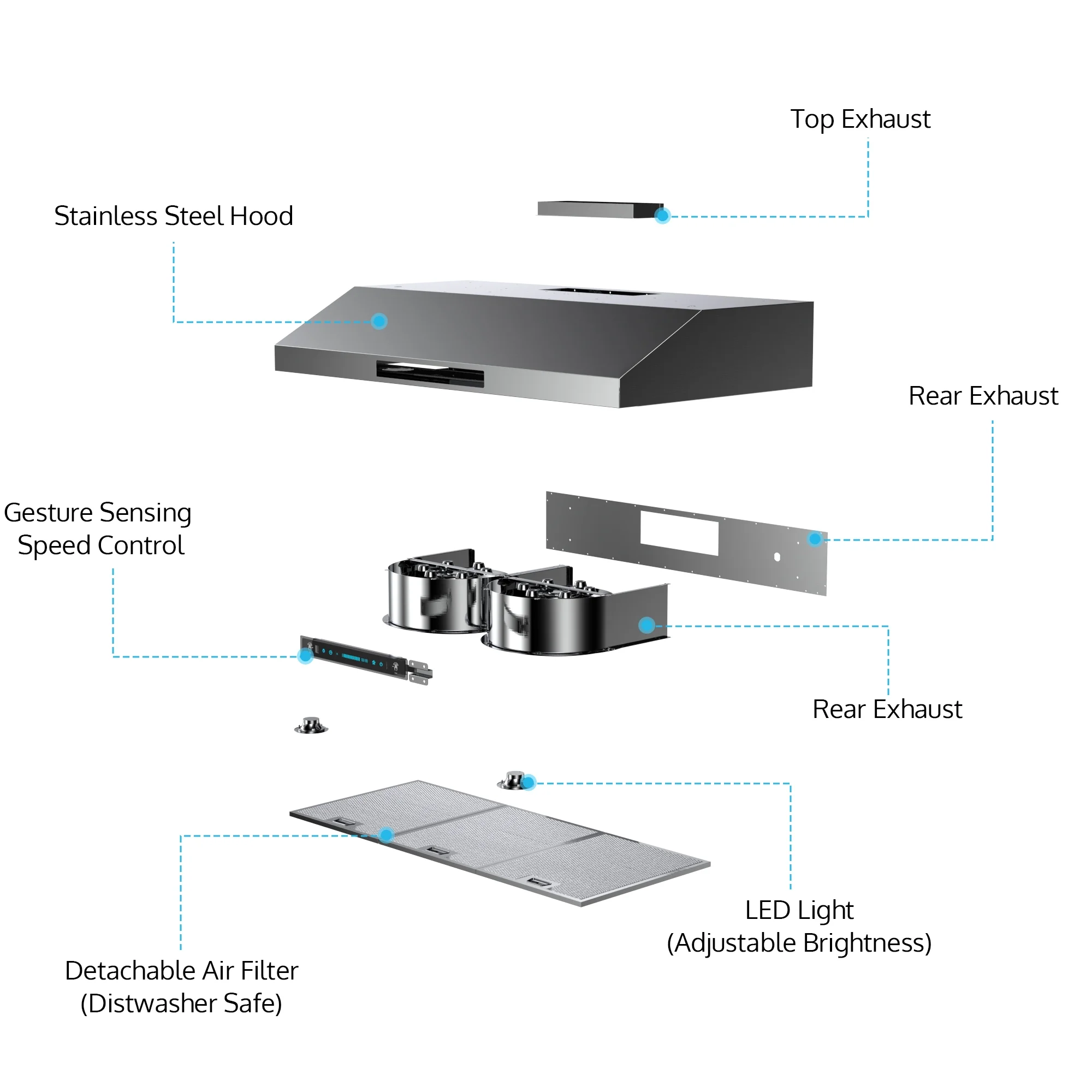 Top Exhaust

Stainless Steel Hood

Rear Exhaust

Gesture Sensing
Speed Control

Rear Exhaust

LED Light
(Adjustable Brightness)

Detachable Air Filter
(Distwasher Safe)