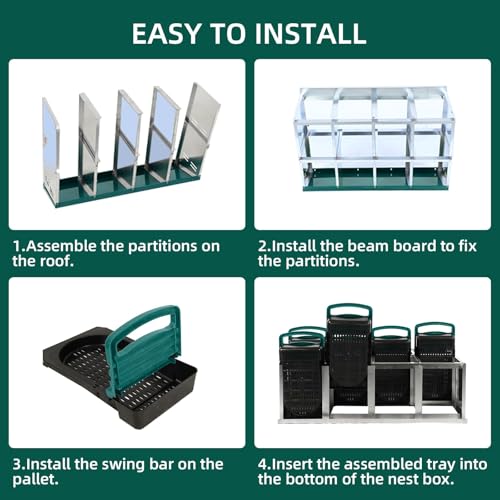 EASY TO INSTALL

1.Assemble the partitions on the roof.

2.Install the beam board to fix the partitions.

3.Install the swing bar on the pallet.

4.Insert the assembled tray into the bottom of the nest box.