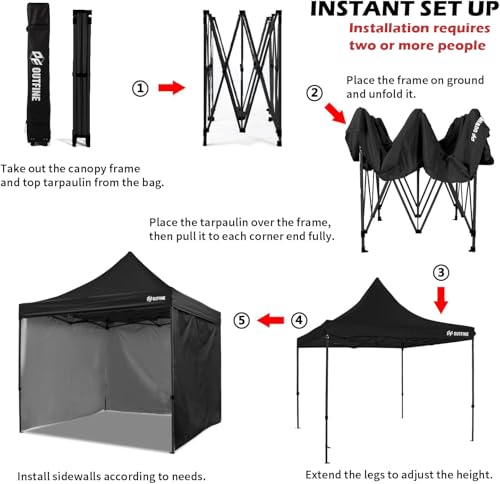 INSTANT SET UP
Installation requires two or more people

OUTFINE

①

Take out the canopy frame and top tarpaulin from the bag.

②

Place the frame on ground and unfold it.

Place the tarpaulin over the frame, then pull it to each corner end fully.

③

OUTFINE

⑤ ④

OUTFINE

Install sidewalls according to needs.

Extend the legs to adjust the height.