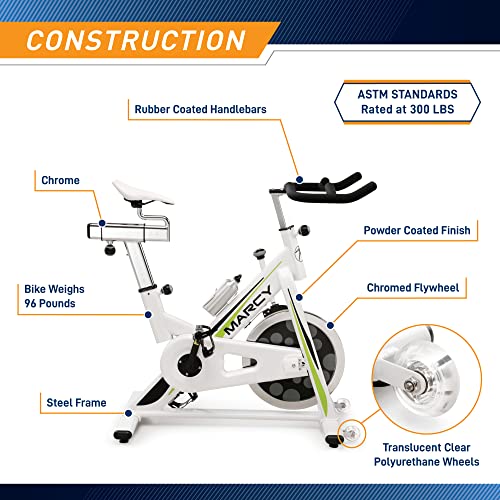 CONSTRUCTION

ASTM STANDARDS
Rated at 300 LBS

Rubber Coated Handlebars

Chrome

Powder Coated Finish

Bike Weighs
96 Pounds

Chromed Flywheel

MARCY

Steel Frame

Translucent Clear
Polyurethane Wheels