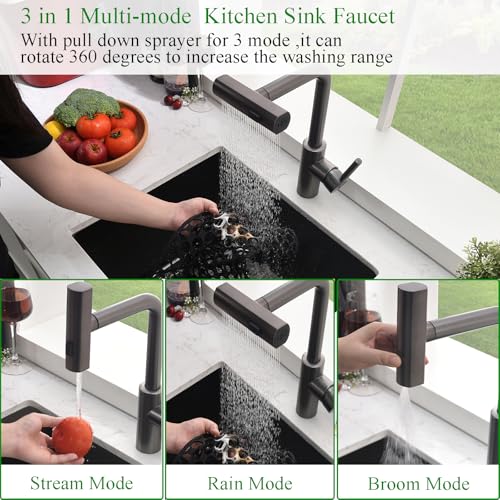 3 in 1 Multi-mode Kitchen Sink Faucet
With pull down sprayer for 3 mode ,it can rotate 360 degrees to increase the washing range

Stream Mode

Rain Mode

Broom Mode