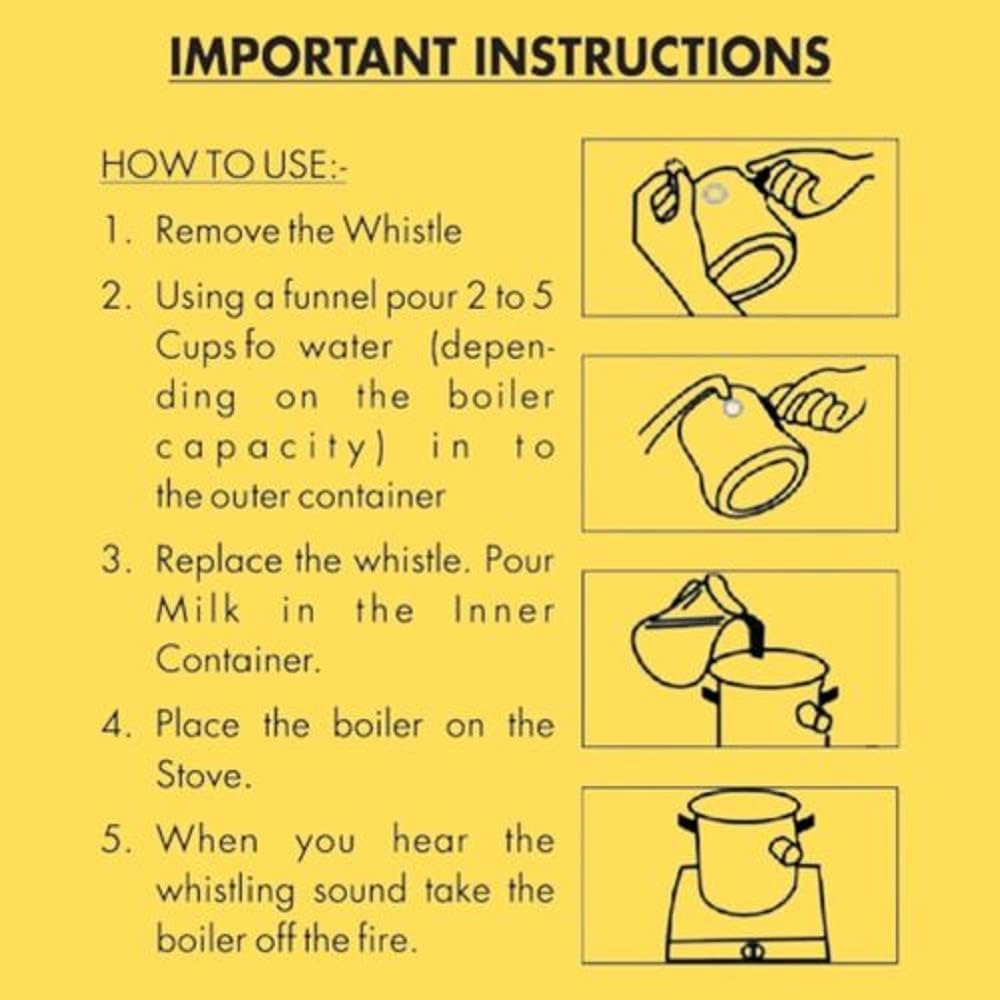 IMPORTANT INSTRUCTIONS

HOW TO USE:-

1. Remove the Whistle

2. Using a funnel pour 2 to 5 Cups fo water (depending on the boiler capacity) in to the outer container

3. Replace the whistle. Pour Milk in the Inner Container.

4. Place the boiler on the Stove.

5. When you hear the whistling sound take the boiler off the fire.