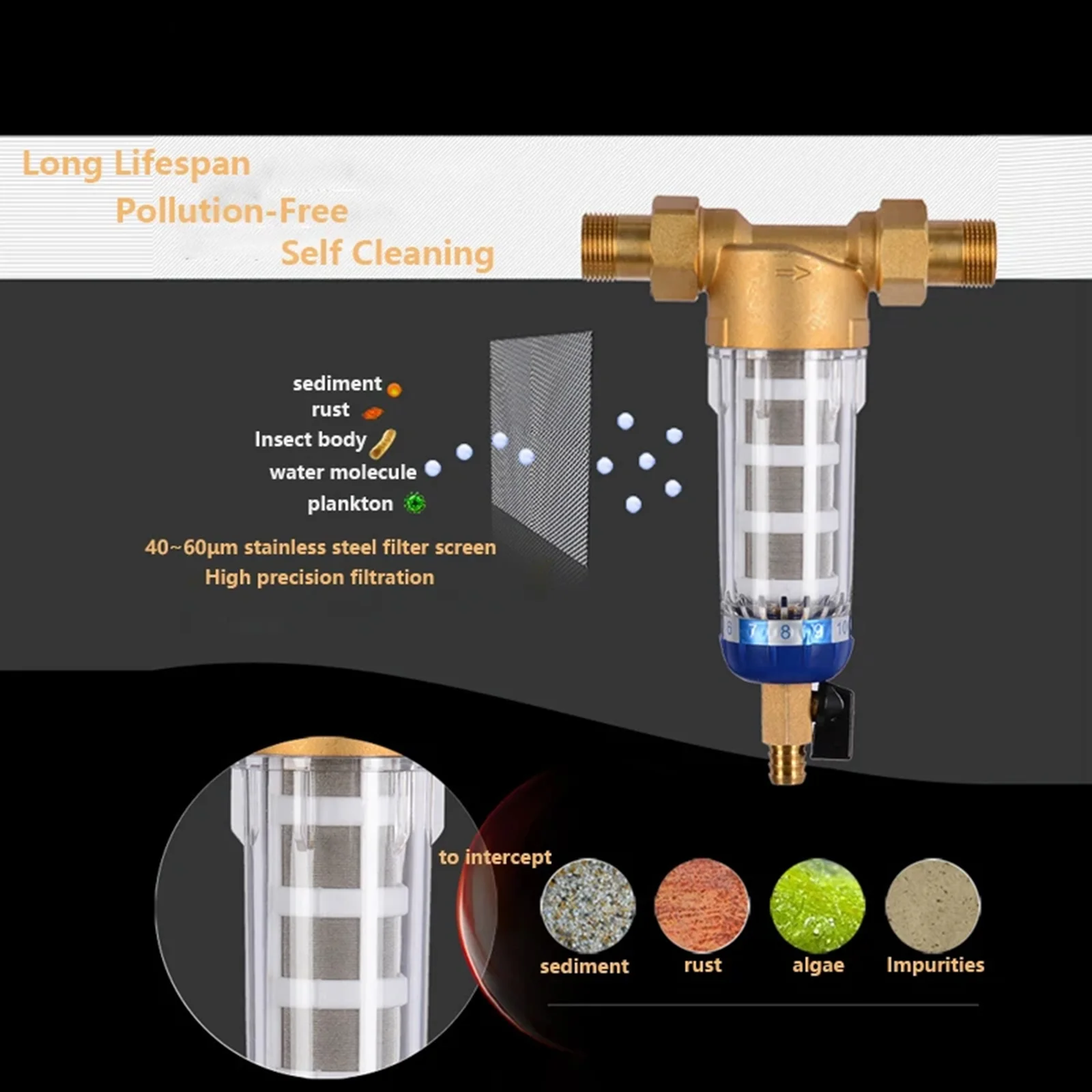 Long Lifespan
Pollution-Free
Self Cleaning

sediment
rust
Insect body
water molecule
plankton

40~60μm stainless steel filter screen
High precision filtration

6 7 8 9 10

to intercept

sediment
rust
algae
Impurities