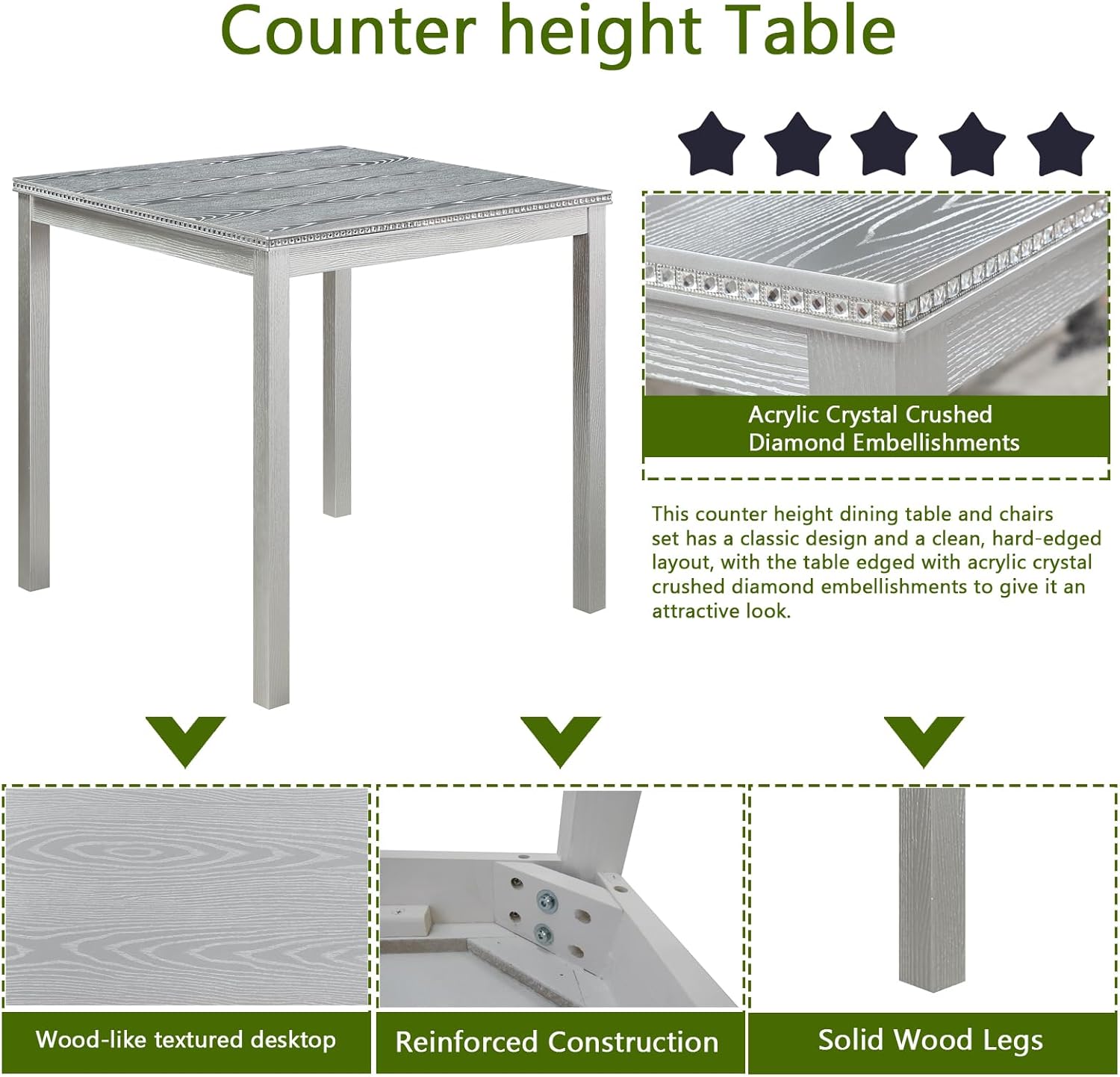 Counter height Table

Acrylic Crystal Crushed Diamond Embellishments

This counter height dining table and chairs set has a classic design and a clean, hard-edged layout, with the table edged with acrylic crystal crushed diamond embellishments to give it an attractive look.

Wood-like textured desktop

Reinforced Construction

Solid Wood Legs