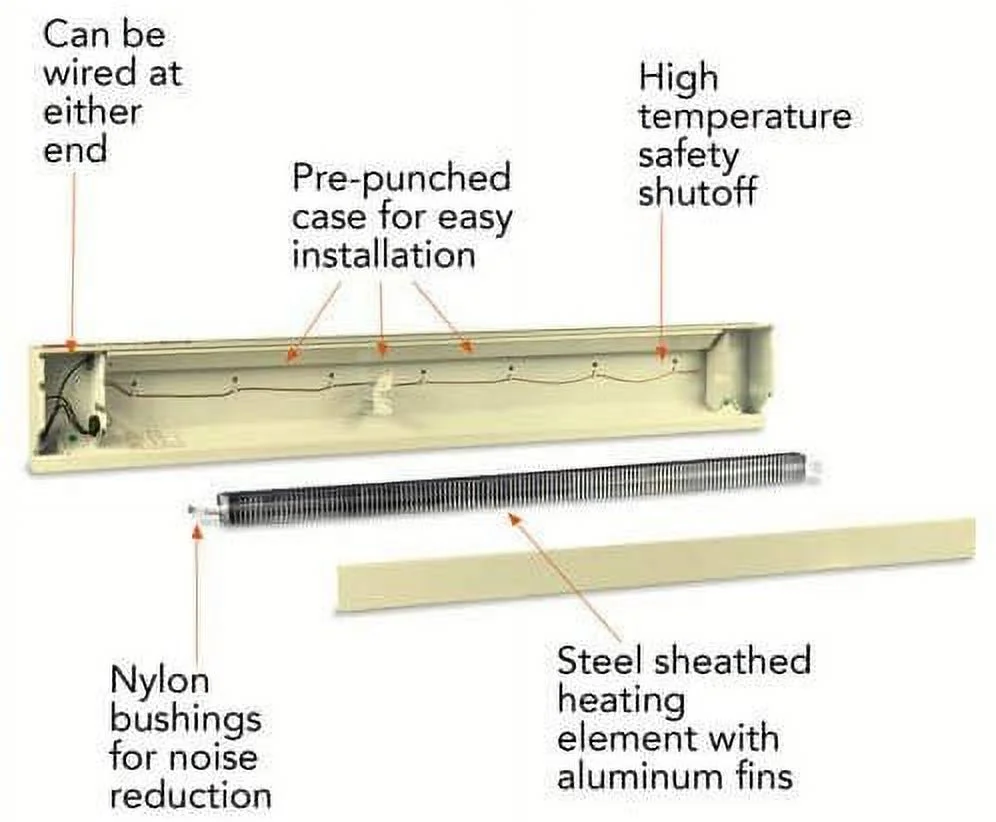 Can be wired at either end

Pre-punched case for easy installation

High temperature safety shutoff

Nylon bushings for noise reduction

Steel sheathed heating element with aluminum fins