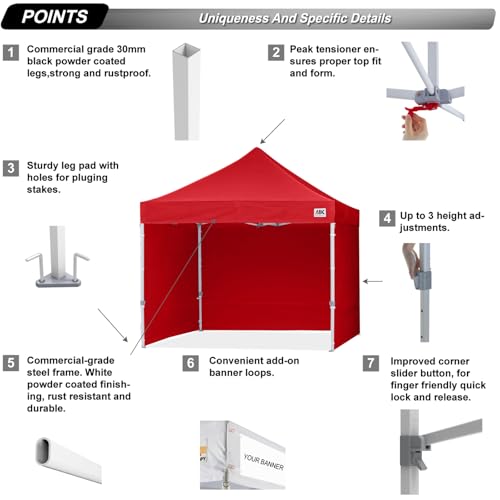 POINTS

Uniqueness And Specific Details

1 Commercial grade 30mm black powder coated legs,strong and rustproof.

2 Peak tensioner ensures proper top fit and form.

3 Sturdy leg pad with holes for pluging stakes.

ABC

4 Up to 3 height adjustments.

5 Commercial-grade steel frame. White powder coated finishing, rust resistant and durable.

6 Convenient add-on banner loops.

7 Improved corner slider button, for finger friendly quick lock and release.

YOUR BANNER