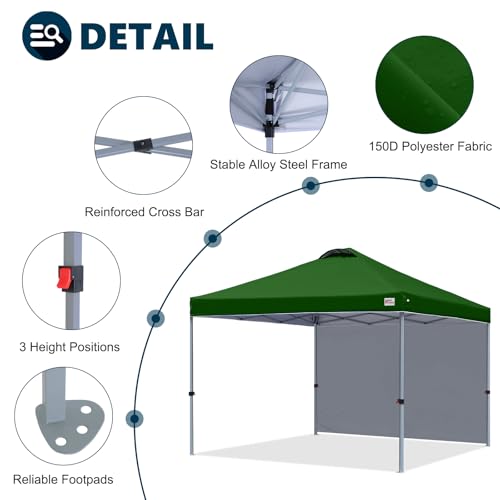 DETAIL

Stable Alloy Steel Frame

150D Polyester Fabric

Reinforced Cross Bar

3 Height Positions

Reliable Footpads