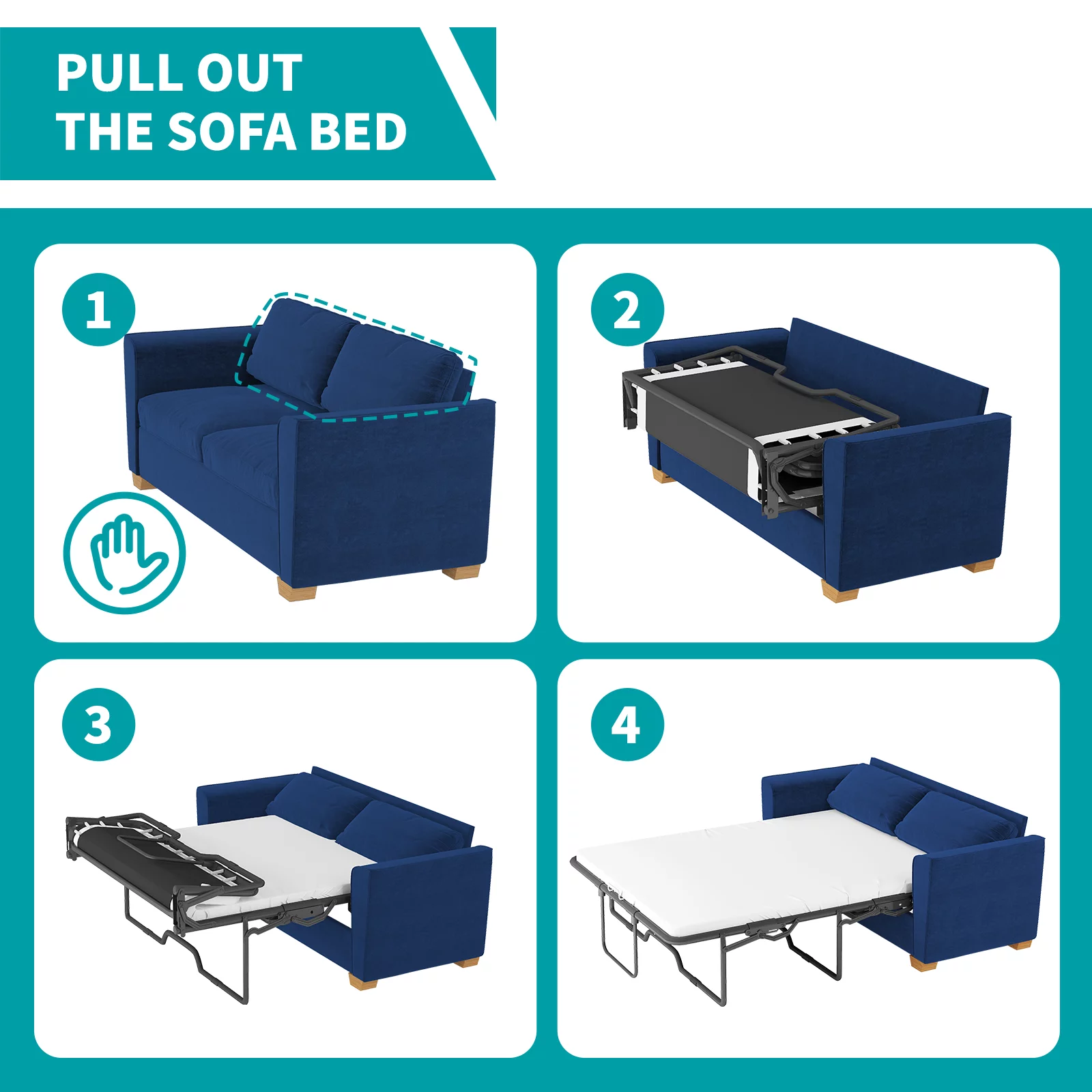 PULL OUT
THE SOFA BED

1

2

3

4