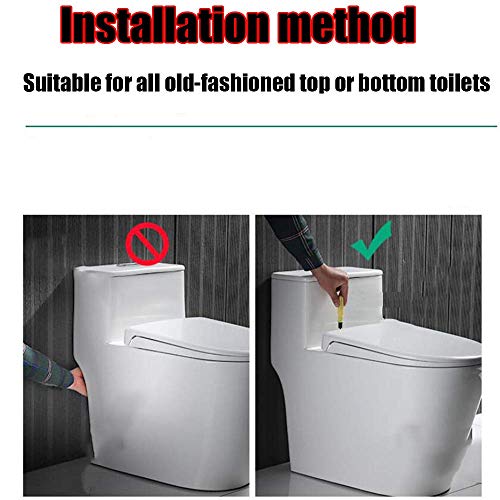 Installation method

Suitable for all old-fashioned top or bottom toilets