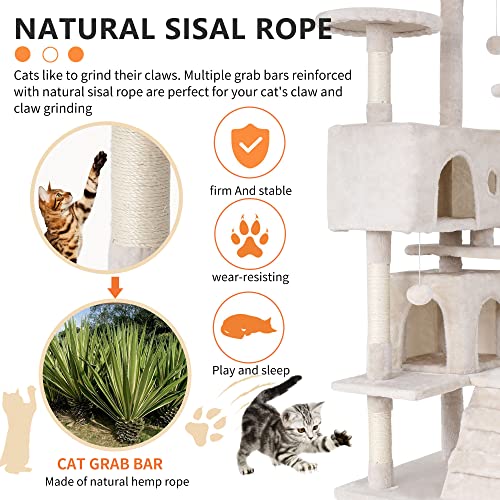 NATURAL SISAL ROPE

Cats like to grind their claws. Multiple grab bars reinforced with natural sisal rope are perfect for your cat's claw and claw grinding

firm And stable

wear-resisting

Play and sleep

CAT GRAB BAR
Made of natural hemp rope