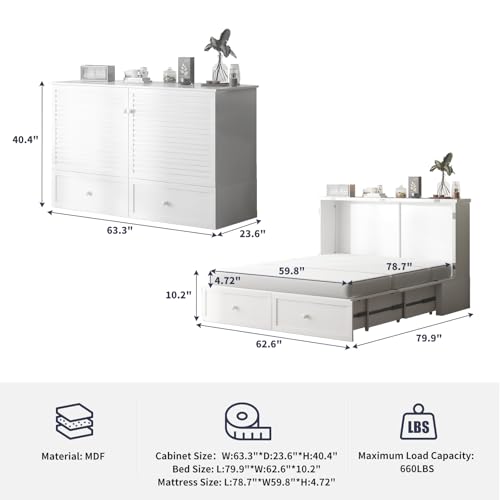 40.4"

63.3"

23.6"

59.8"

78.7"

4.72"

10.2"

62.6"

79.9"

Material: MDF

Cabinet Size: W:63.3"*D:23.6"*H:40.4"
Bed Size: L:79.9"*W:62.6"*10.2"
Mattress Size: L:78.7"*W59.8"*H:4.72"

LBS

Maximum Load Capacity: 660LBS