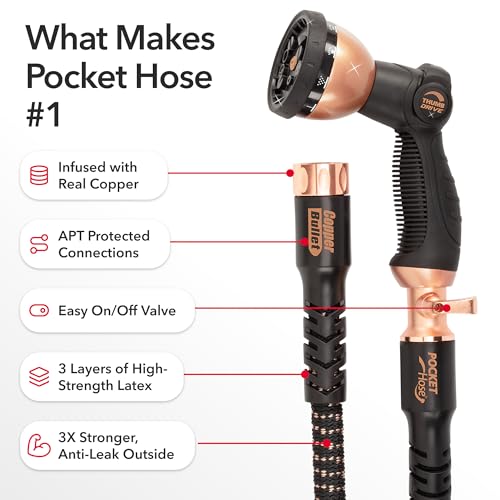 What Makes Pocket Hose #1

Infused with Real Copper

APT Protected Connections

Easy On/Off Valve

3 Layers of High-Strength Latex

3X Stronger, Anti-Leak Outside

THUMB DRIVE

Copper Bullet

POCKET Hose