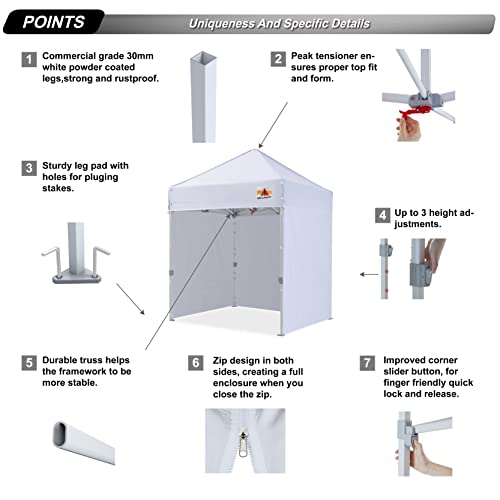 POINTS

Uniqueness And Specific Details

1 Commercial grade 30mm white powder coated legs,strong and rustproof.

2 Peak tensioner ensures proper top fit and form.

3 Sturdy leg pad with holes for pluging stakes.

4 Up to 3 height adjustments.

5 Durable truss helps the framework to be more stable.

6 Zip design in both sides, creating a full enclosure when you close the zip.

7 Improved corner slider button, for finger friendly quick lock and release.