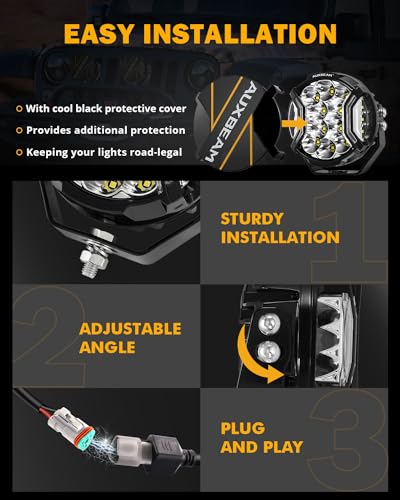 EASY INSTALLATION

With cool black protective cover

Provides additional protection

Keeping your lights road-legal

AUXBEAM

AUXBEAM

1

STURDY INSTALLATION

2

ADJUSTABLE ANGLE

3

PLUG AND PLAY