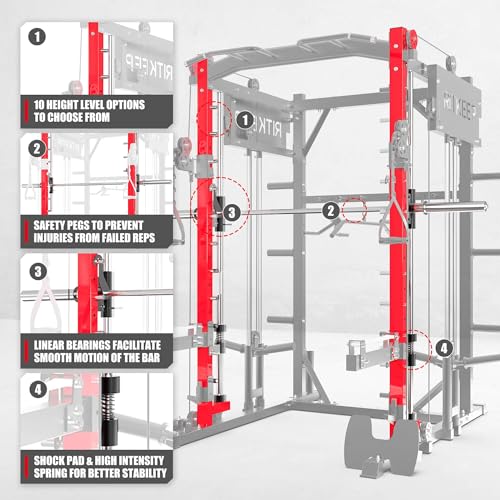 1

RITKEEP

10 HEIGHT LEVEL OPTIONS TO CHOOSE FROM

2

SAFETY PEGS TO PREVENT INJURIES FROM FAILED REPS

3

LINEAR BEARINGS FACILITATE SMOOTH MOTION OF THE BAR

4

SHOCK PAD & HIGH INTENSITY SPRING FOR BETTER STABILITY

1

RITKEEP

RITKEEP

3

2

4