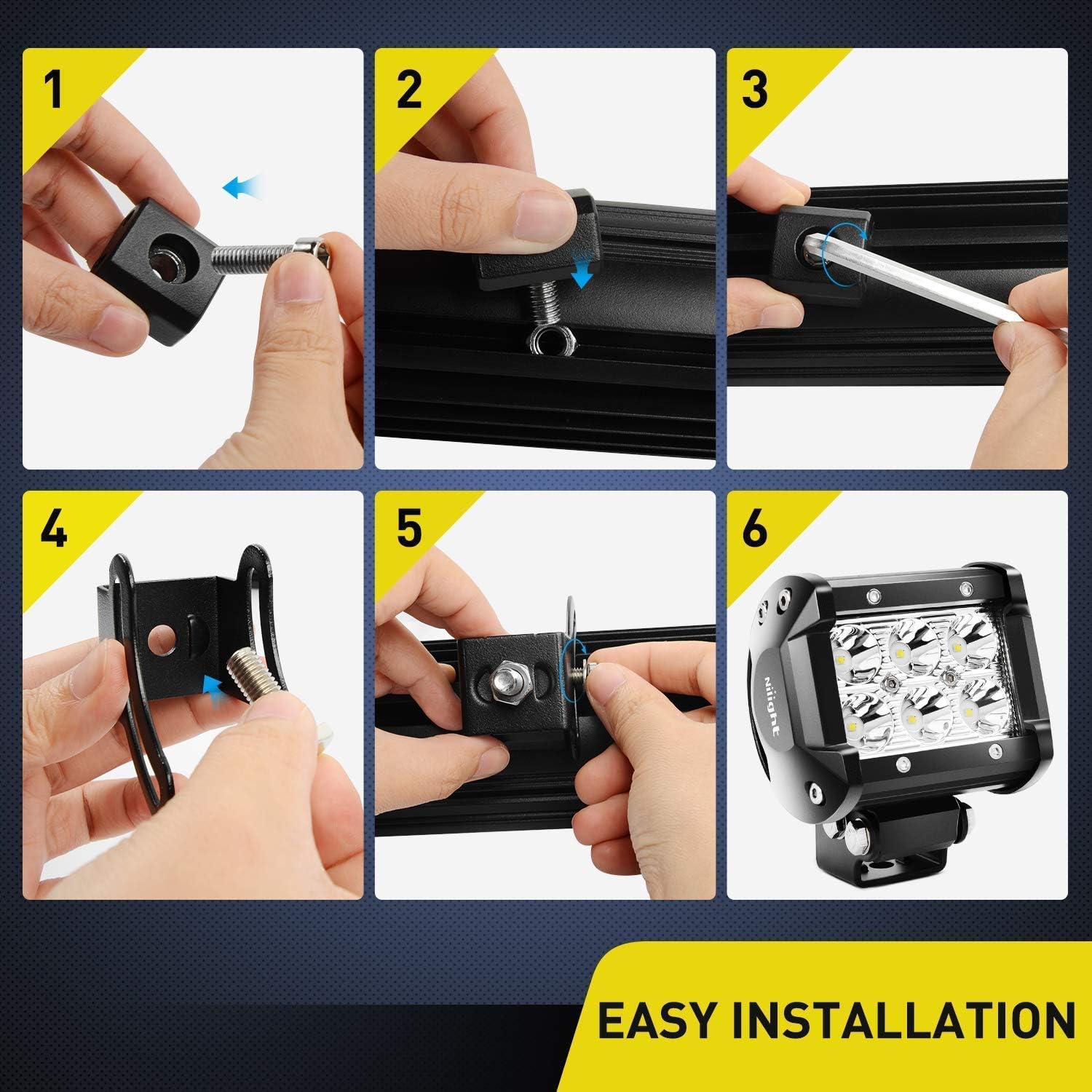 1

2

3

4

5

6

nilight

EASY INSTALLATION